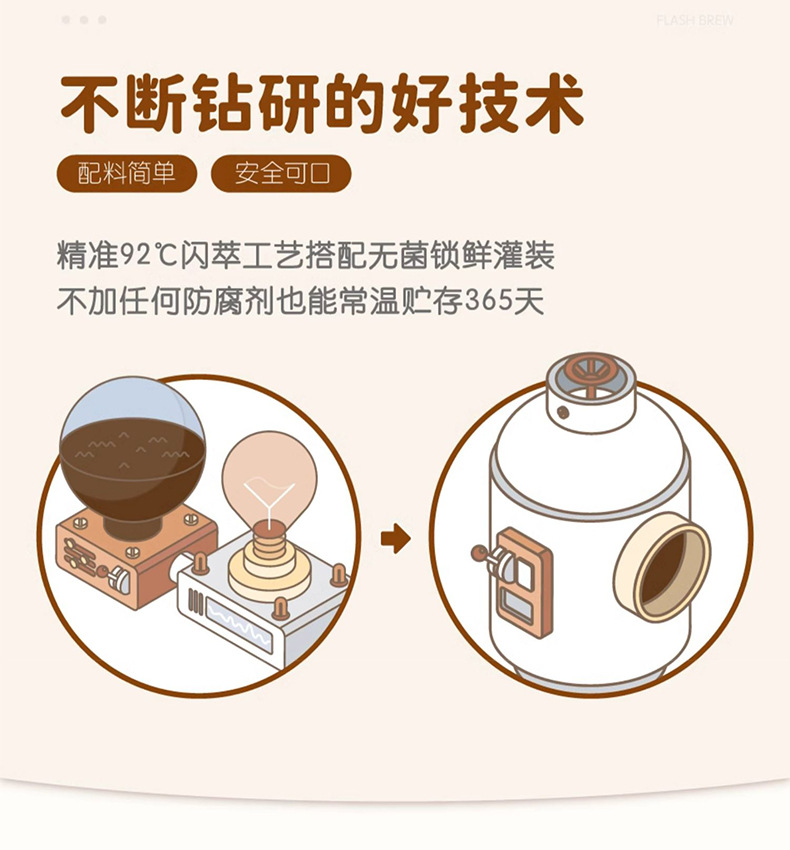 FLASH BREW

不断钻研的好技术

配料简单 安全可口

精准92℃闪萃工艺搭配无菌锁鲜灌装
不加任何防腐剂也能常温贮存365天