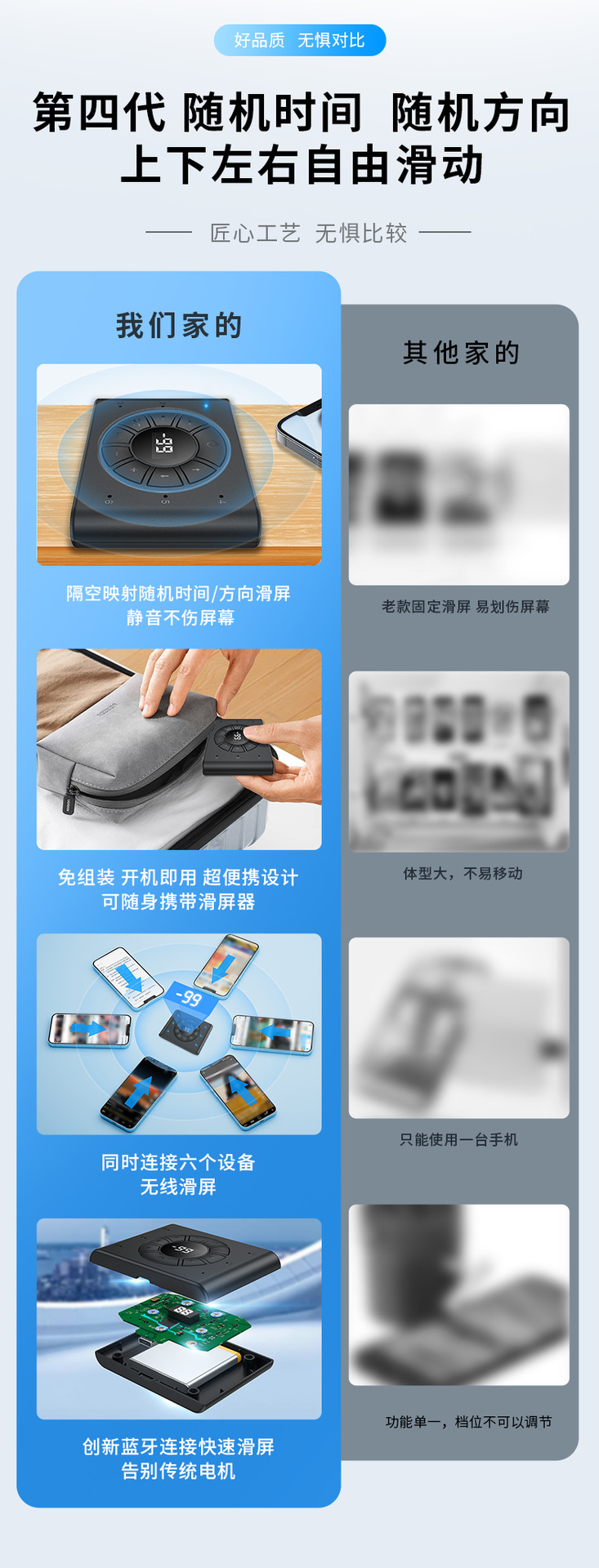 好品质 无惧对比

第四代 随机时间 随机方向
上下左右自由滑动

匠心工艺 无惧比较

我们家的

隔空映射随机时间/方向滑屏
静音不伤屏幕

免组装 开机即用 超便携设计
可随身携带滑屏器

-99

同时连接六个设备
无线滑屏

创新蓝牙连接快速滑屏
告别传统电机

其他家的

老款固定滑屏 易划伤屏幕

体型大，不易移动

只能使用一台手机

功能单一，档位不可以调节