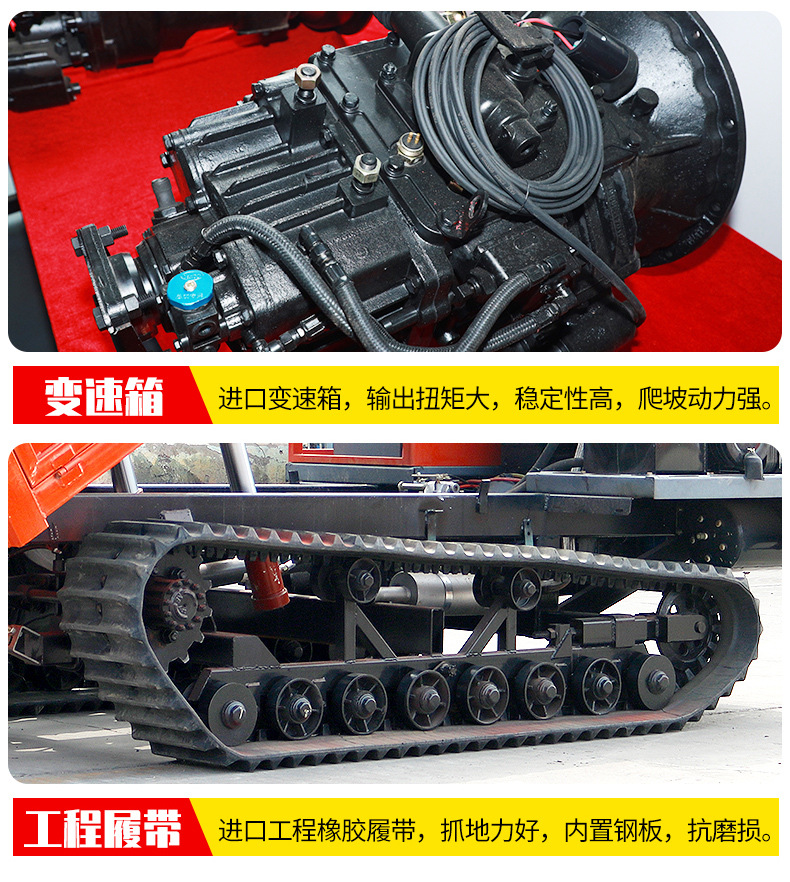 变速箱

进口变速箱，输出扭矩大，稳定性高，爬坡动力强。

工程履带

进口工程橡胶履带，抓地力好，内置钢板，抗磨损。