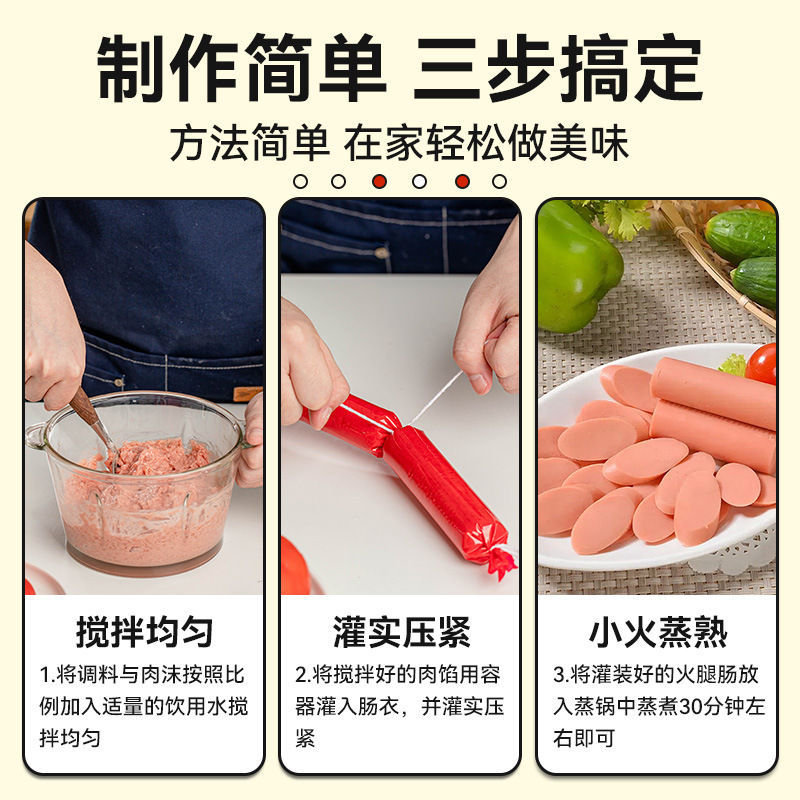 制作简单 三步搞定

方法简单 在家轻松做美味

搅拌均匀

1.将调料与肉沫按照比例加入适量的饮用水搅拌均匀

灌实压紧

2.将搅拌好的肉馅用容器灌入肠衣，并灌实压紧

小火蒸熟

3.将灌装好的火腿肠放入蒸锅中蒸煮30分钟左右即可