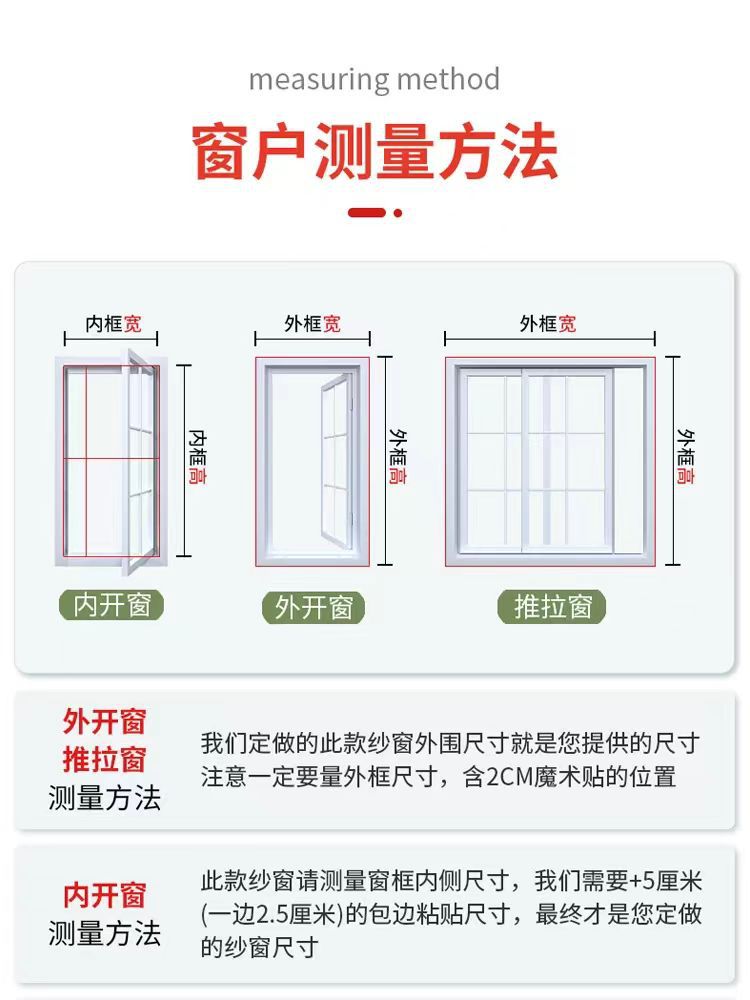 measuring method

窗户测量方法

内框宽

内框高

内开窗

外框宽

外框高

外开窗

外框宽

外框高

推拉窗

外开窗
推拉窗
测量方法

我们定做的此款纱窗外围尺寸就是您提供的尺寸
注意一定要量外框尺寸，含2CM魔术贴的位置

内开窗
测量方法

此款纱窗请测量窗框内侧尺寸，我们需要+5厘米(一边2.5厘米)的包边粘贴尺寸，最终才是您定做的纱窗尺寸