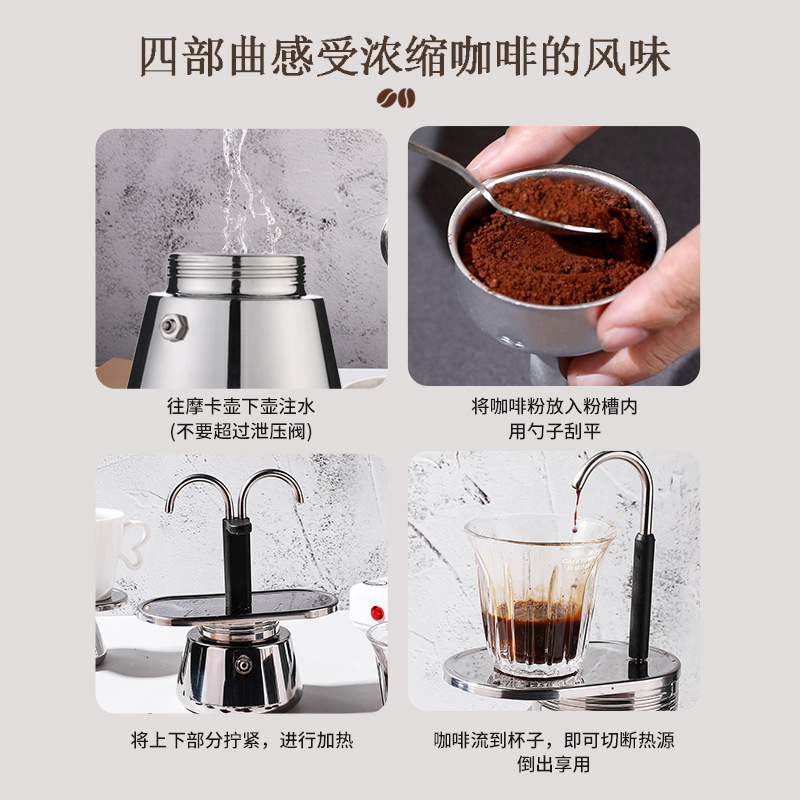 四部曲感受浓缩咖啡的风味

往摩卡壶下壶注水
(不要超过泄压阀)

将咖啡粉放入粉槽内
用勺子刮平

将上下部分拧紧，进行加热

咖啡流到杯子，即可切断热源
倒出享用