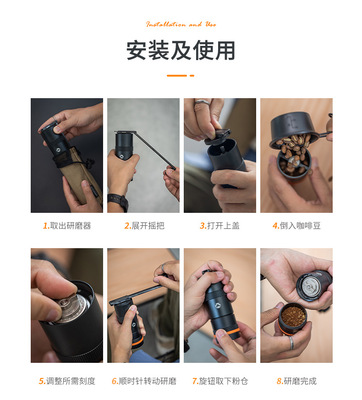 Installation and Use

安装及使用

1.取出研磨器

2.展开摇把

3.打开上盖

4.倒入咖啡豆

5.调整所需刻度

6.顺时针转动研磨

7.旋钮取下粉仓

8.研磨完成