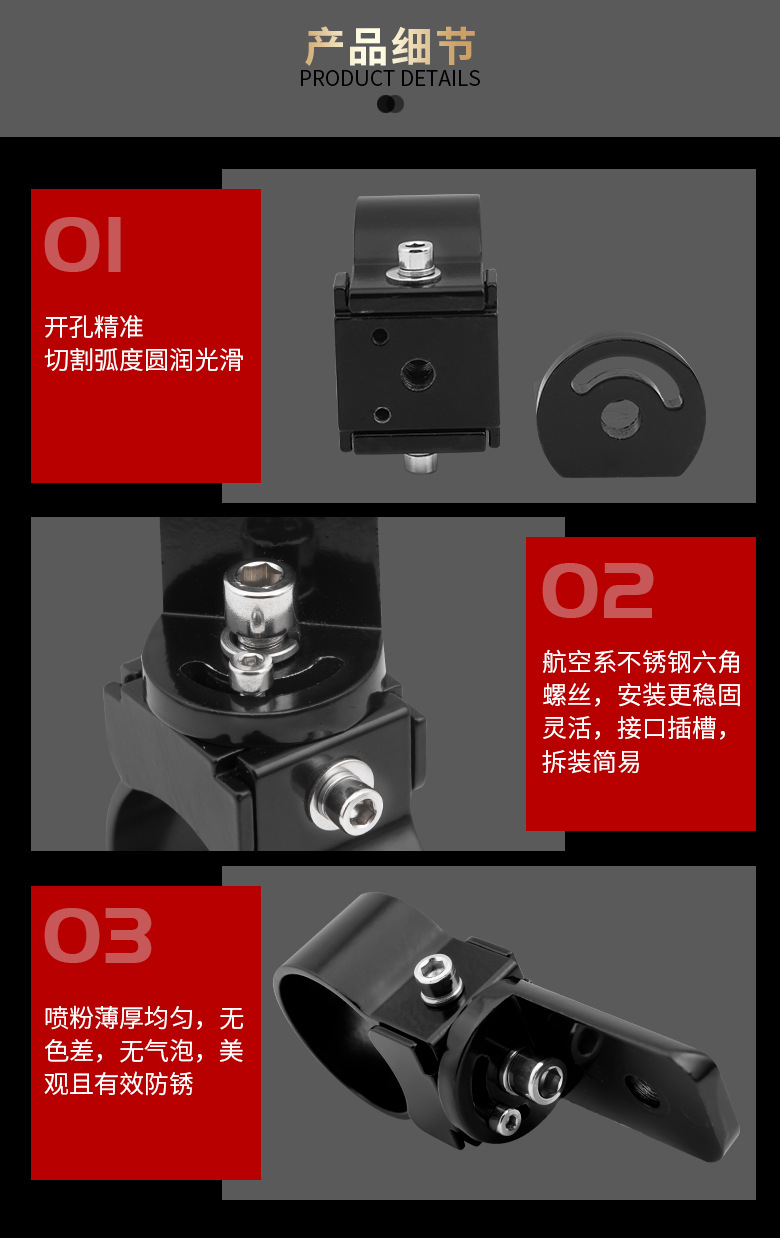 产品细节
PRODUCT DETAILS

01
开孔精准
切割弧度圆润光滑

02
航空系不锈钢六角螺丝，安装更稳固灵活，接口插槽，拆装简易

03
喷粉薄厚均匀，无色差，无气泡，美观且有效防锈