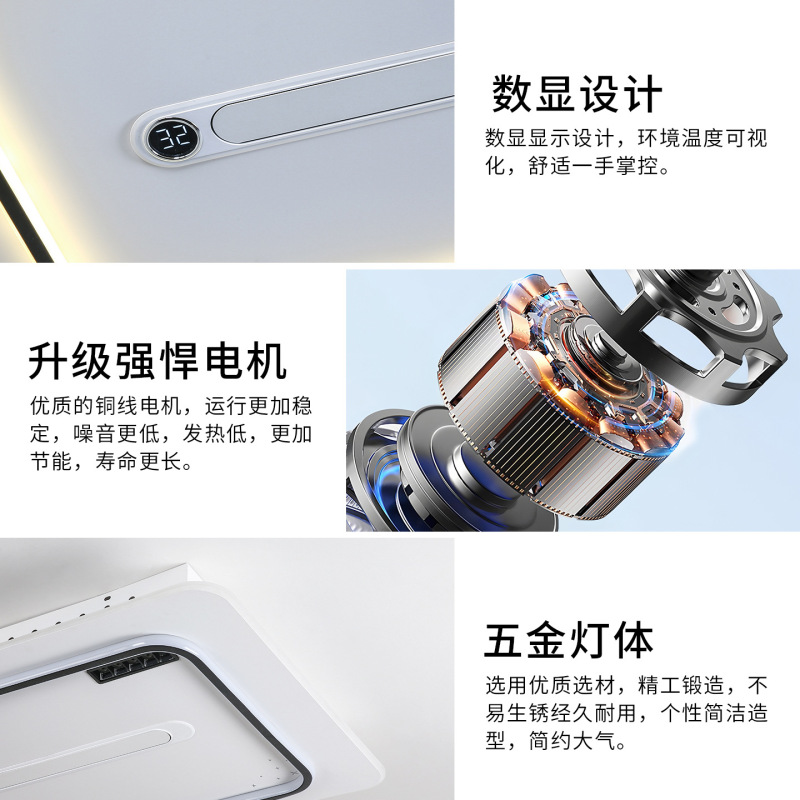 32

数显设计

数显显示设计，环境温度可视化，舒适一手掌控。

升级强悍电机

优质的铜线电机，运行更加稳定，噪音更低，发热低，更加节能，寿命更长。

五金灯体

选用优质选材，精工锻造，不易生锈经久耐用，个性简洁造型，简约大气。