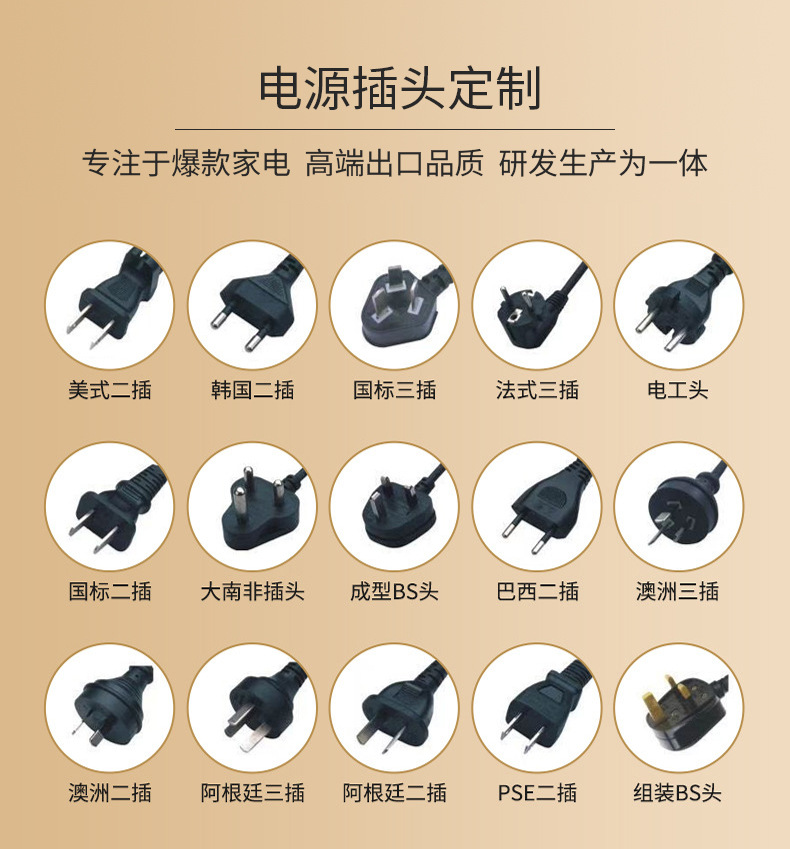 电源插头定制

专注于爆款家电 高端出口品质 研发生产为一体

美式二插
韩国二插
国标三插
法式三插
电工头

国标二插
大南非插头
成型BS头
巴西二插
澳洲三插

澳洲二插
阿根廷三插
阿根廷二插
PSE二插
组装BS头