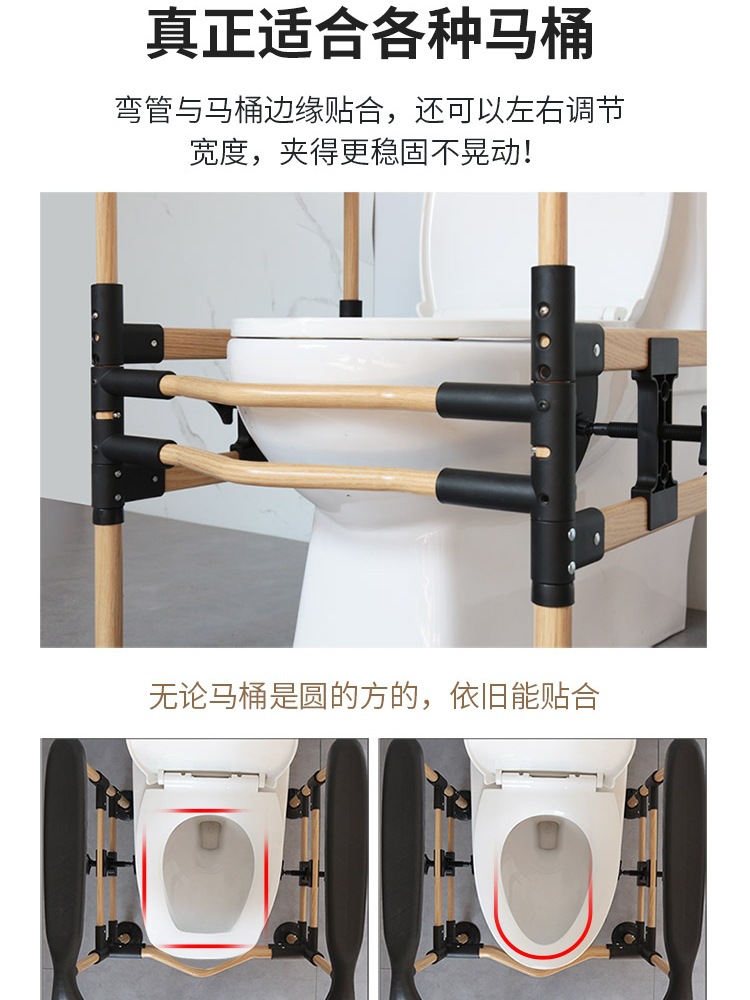 真正适合各种马桶

弯管与马桶边缘贴合，还可以左右调节宽度，夹得更稳固不晃动！

无论马桶是圆的方的，依旧能贴合