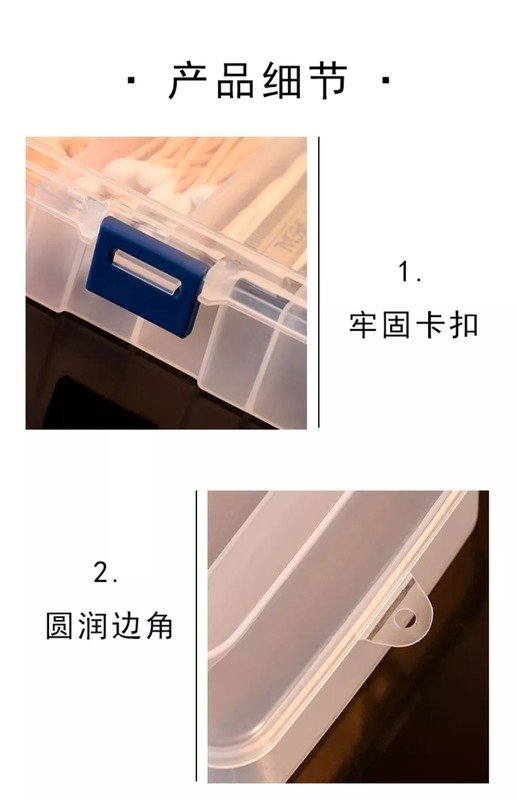 · 产品细节 ·

1.
牢固卡扣

2.
圆润边角