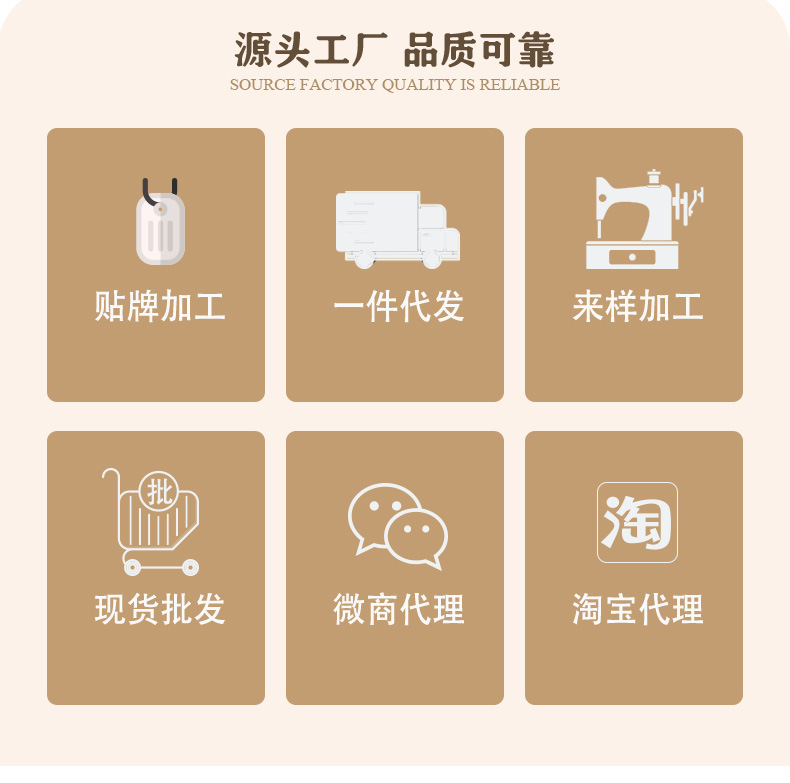 源头工厂 品质可靠
SOURCE FACTORY QUALITY IS RELIABLE

贴牌加工

一件代发

来样加工

批

现货批发

微商代理

淘

淘宝代理