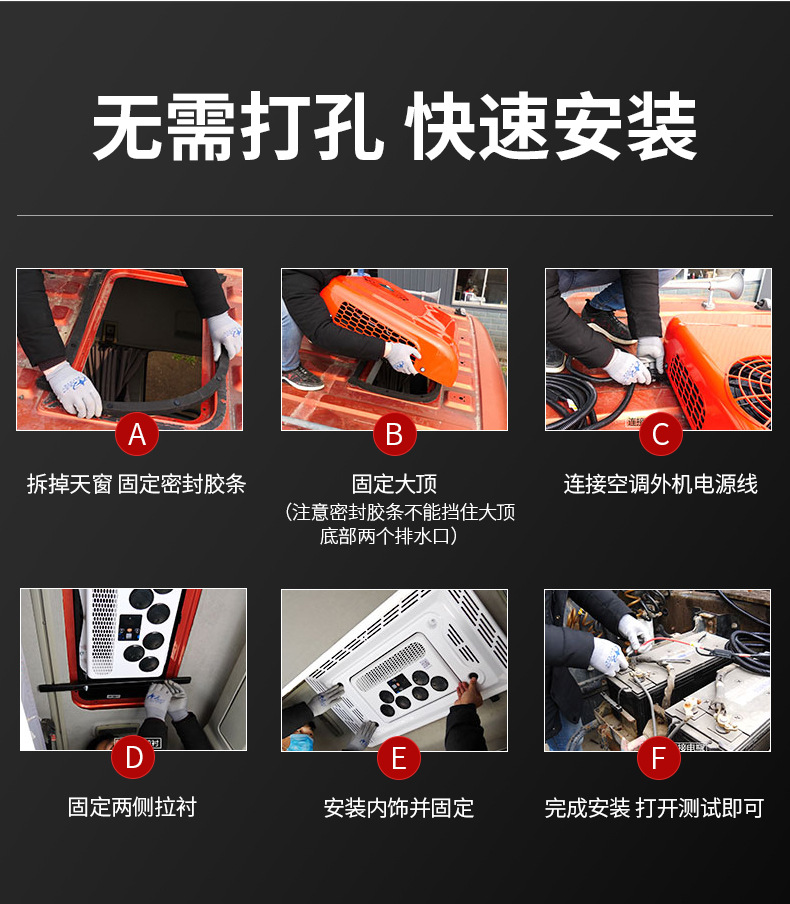 无需打孔 快速安装

A

拆掉天窗 固定密封胶条

B

固定大顶
（注意密封胶条不能挡住大顶底部两个排水口）

C

连接空调外机电源线

D

固定两侧拉衬

E

安装内饰并固定

F

完成安装 打开测试即可