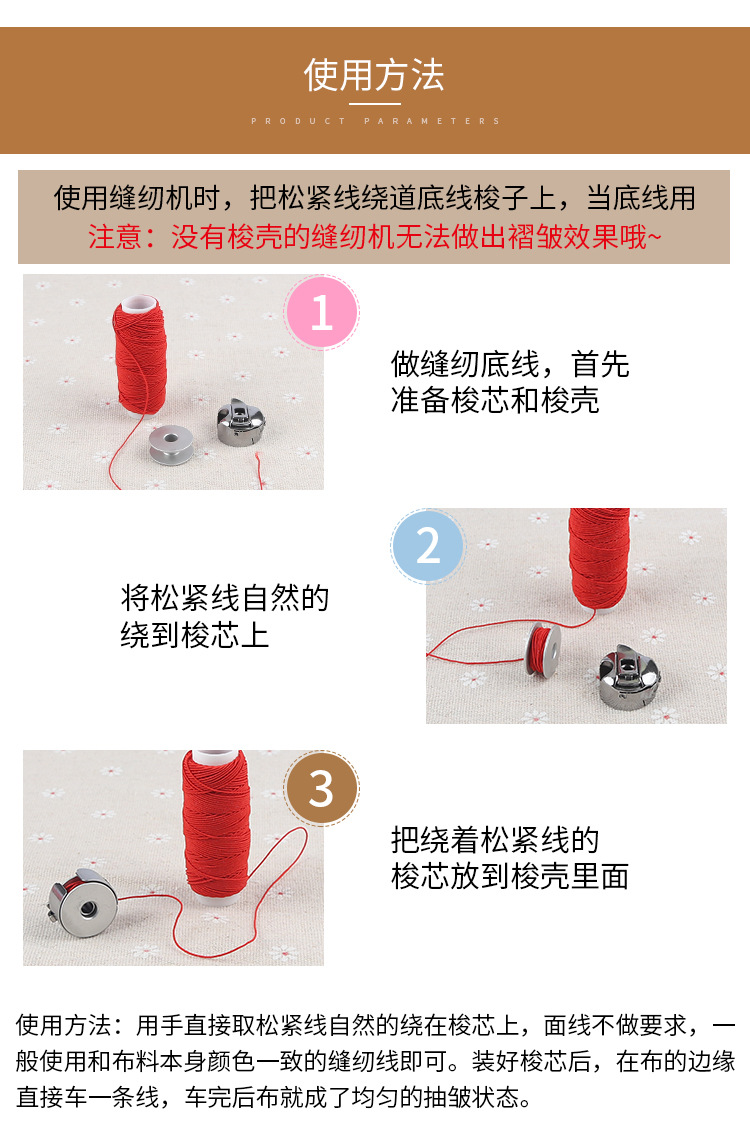 使用方法

PRODUCT PARAMETERS

使用缝纫机时，把松紧线绕道底线梭子上，当底线用
注意：没有梭壳的缝纫机无法做出褶皱效果哦~

1

做缝纫底线，首先准备梭芯和梭壳

2

将松紧线自然的绕到梭芯上

3

把绕着松紧线的梭芯放到梭壳里面

使用方法：用手直接取松紧线自然的绕在梭芯上，面线不做要求，一般使用和布料本身颜色一致的缝纫线即可。装好梭芯后，在布的边缘直接车一条线，车完后布就成了均匀的抽皱状态。