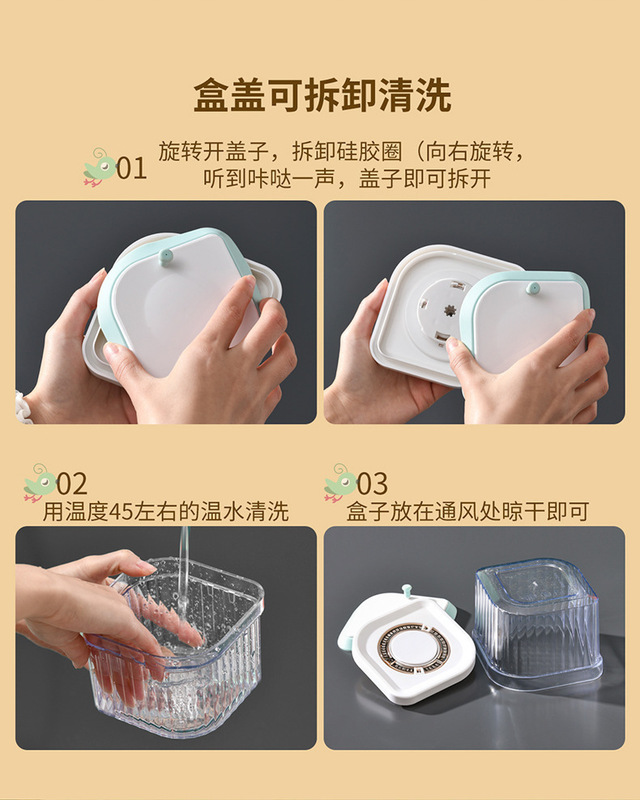 盒盖可拆卸清洗

01 旋转开盖子，拆卸硅胶圈（向右旋转，听到咔哒一声，盖子即可拆开

02 用温度45左右的温水清洗

03 盒子放在通风处晾干即可