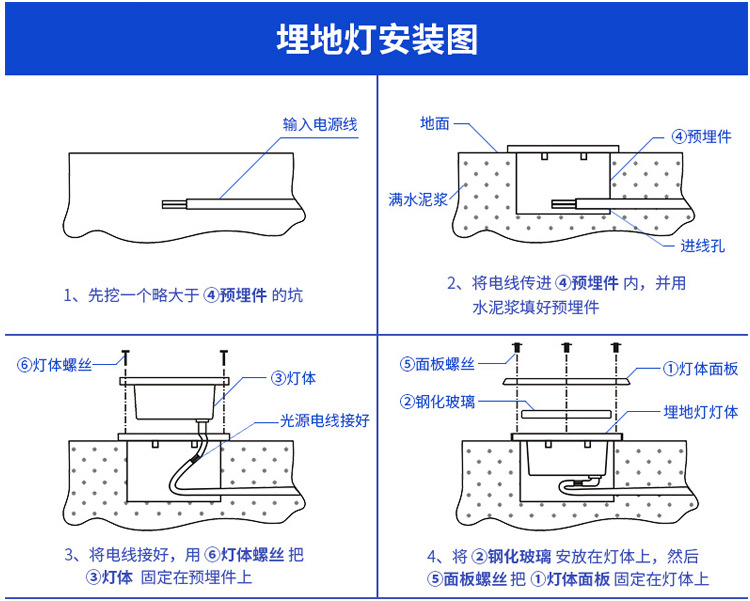 埋地灯安装图

输入电源线

1、先挖一个略大于 ④预埋件 的坑

地面

④预埋件

满水泥浆

进线孔

2、将电线传进 ④预埋件 内，并用水泥浆填好预埋件

⑥灯体螺丝

③灯体

光源电线接好

3、将电线接好，用 ⑥灯体螺丝 把 ③灯体 固定在预埋件上

⑤面板螺丝

①灯体面板

②钢化玻璃

埋地灯灯体

4、将 ②钢化玻璃 安放在灯体上，然后 ⑤面板螺丝 把 ①灯体面板 固定在灯体上