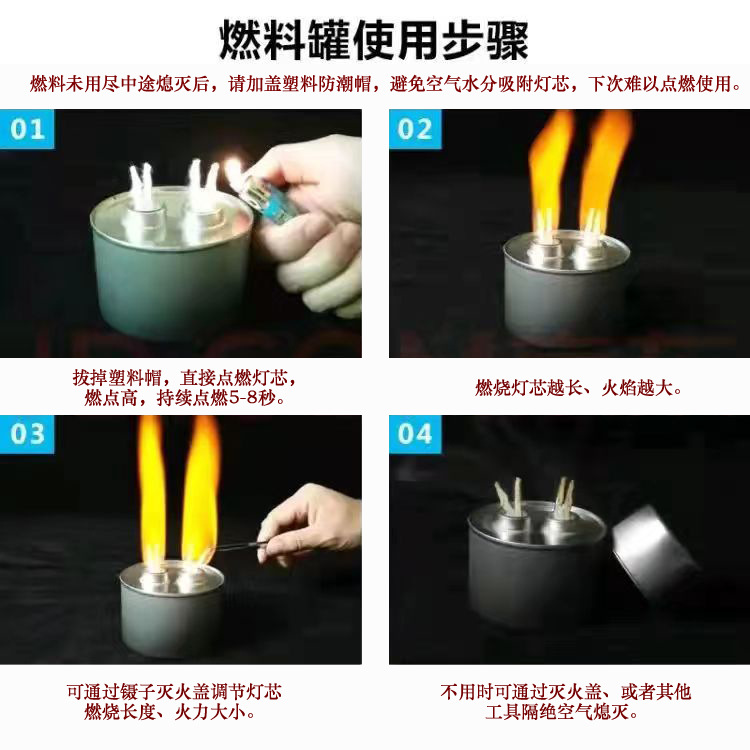 燃料罐使用步骤

燃料未用尽中途熄灭后，请加盖塑料防潮帽，避免空气水分吸附灯芯，下次难以点燃使用。

01

拔掉塑料帽，直接点燃灯芯，燃点高，持续点燃5-8秒。

02

燃烧灯芯越长、火焰越大。

03

可通过镊子灭火盖调节灯芯燃烧长度、火力大小。

04

不用时可通过灭火盖、或者其他工具隔绝空气熄灭。