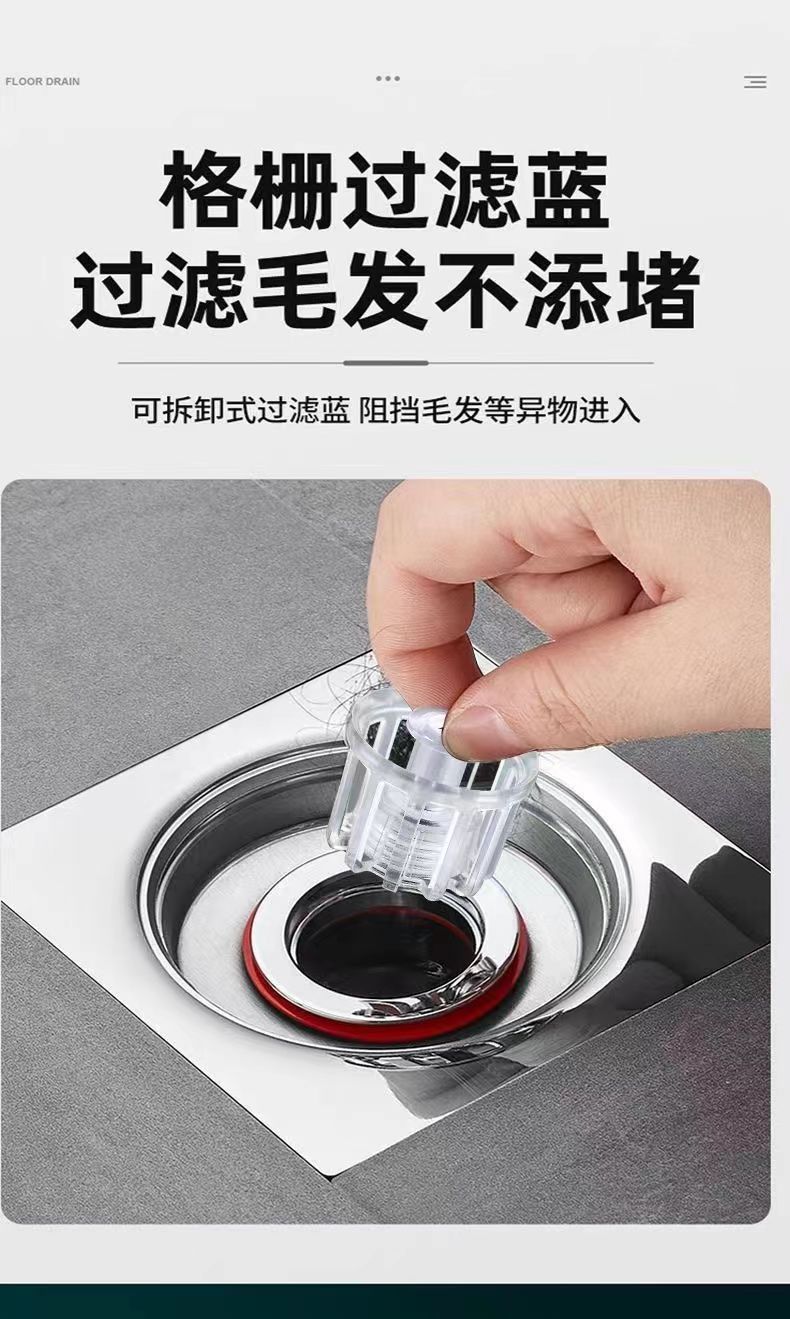 FLOOR DRAIN

格栅过滤蓝
过滤毛发不添堵

可拆卸式过滤蓝 阻挡毛发等异物进入