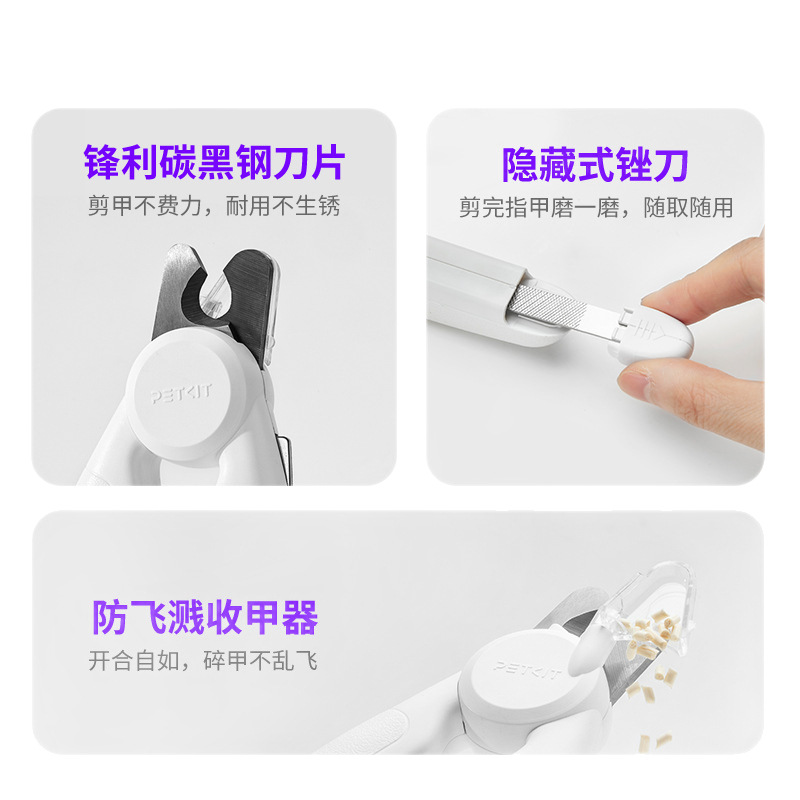 锋利碳黑钢刀片
剪甲不费力，耐用不生锈

PETKIT

隐藏式锉刀
剪完指甲磨一磨，随取随用

防飞溅收甲器
开合自如，碎甲不乱飞

PETKIT