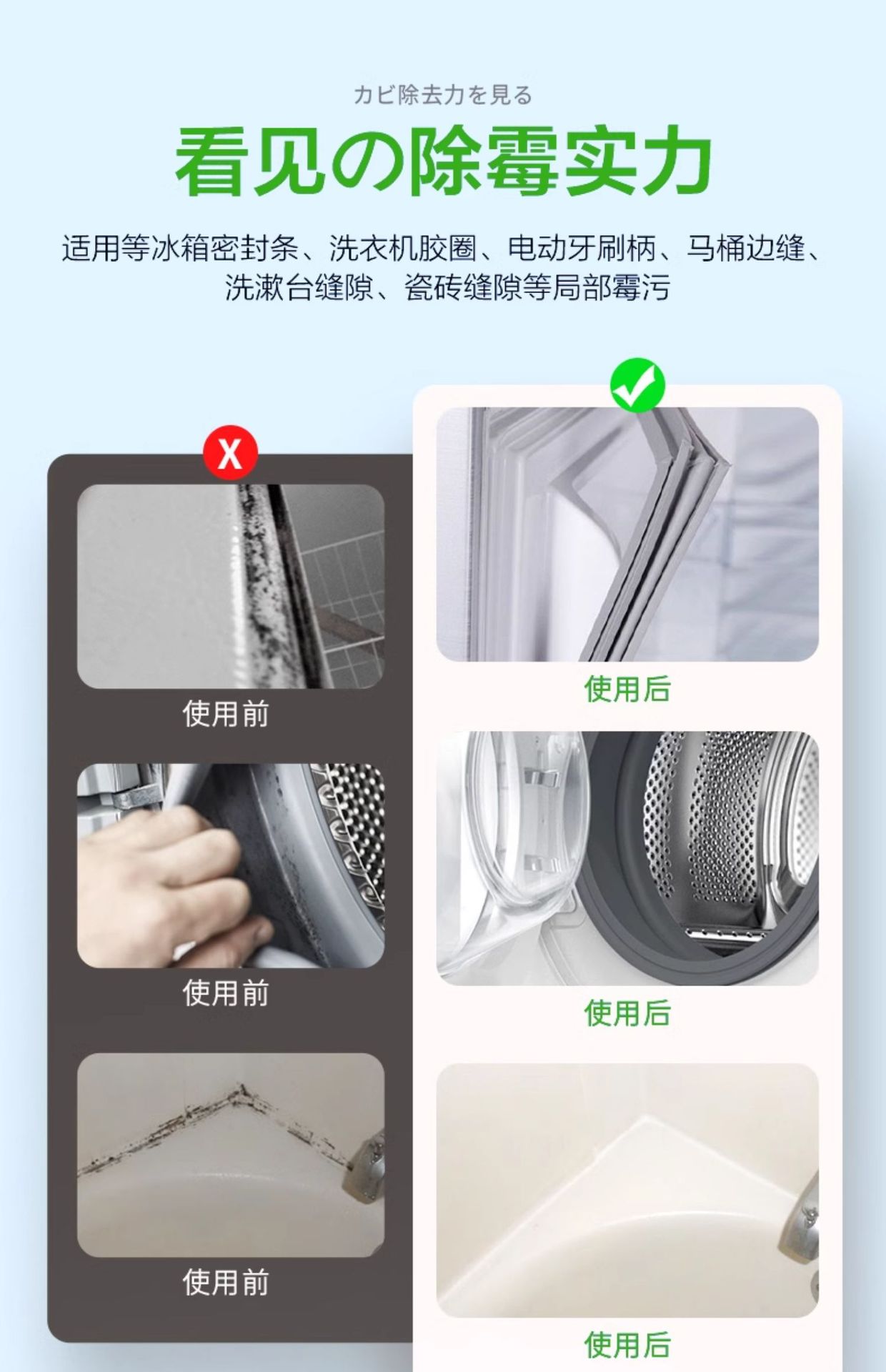 カビ除去力を見る

看见の除霉实力

适用等冰箱密封条、洗衣机胶圈、电动牙刷柄、马桶边缝、洗漱台缝隙、瓷砖缝隙等局部霉污

X

使用前

使用前

使用前

使用后

使用后

使用后