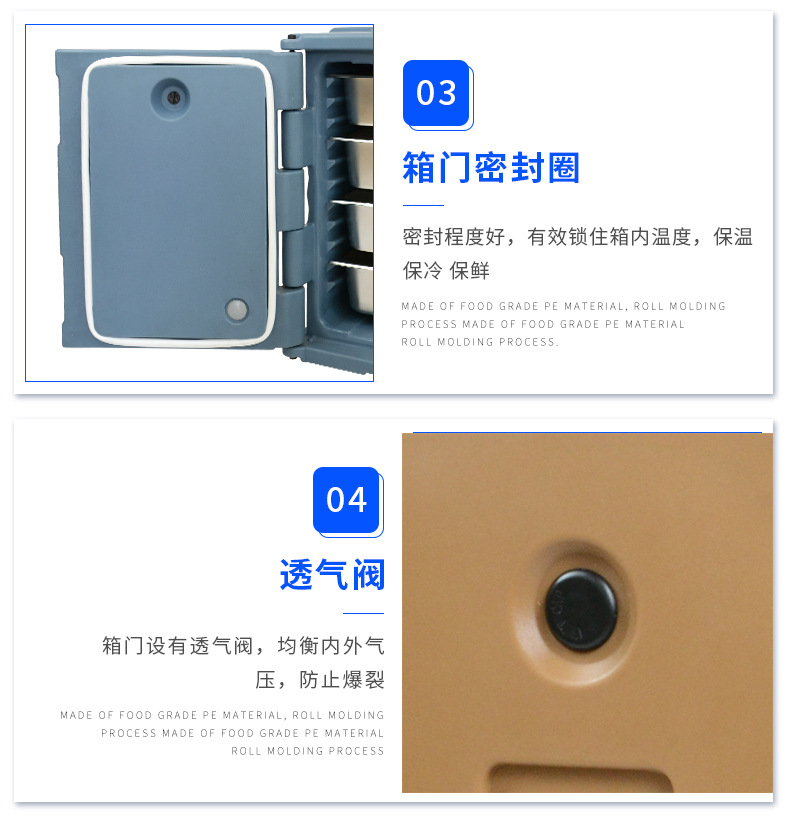 03

箱门密封圈

密封程度好，有效锁住箱内温度，保温保冷 保鲜

MADE OF FOOD GRADE PE MATERIAL, ROLL MOLDING PROCESS MADE OF FOOD GRADE PE MATERIAL ROLL MOLDING PROCESS.

04

透气阀

箱门设有透气阀，均衡内外气压，防止爆裂

MADE OF FOOD GRADE PE MATERIAL, ROLL MOLDING PROCESS MADE OF FOOD GRADE PE MATERIAL ROLL MOLDING PROCESS