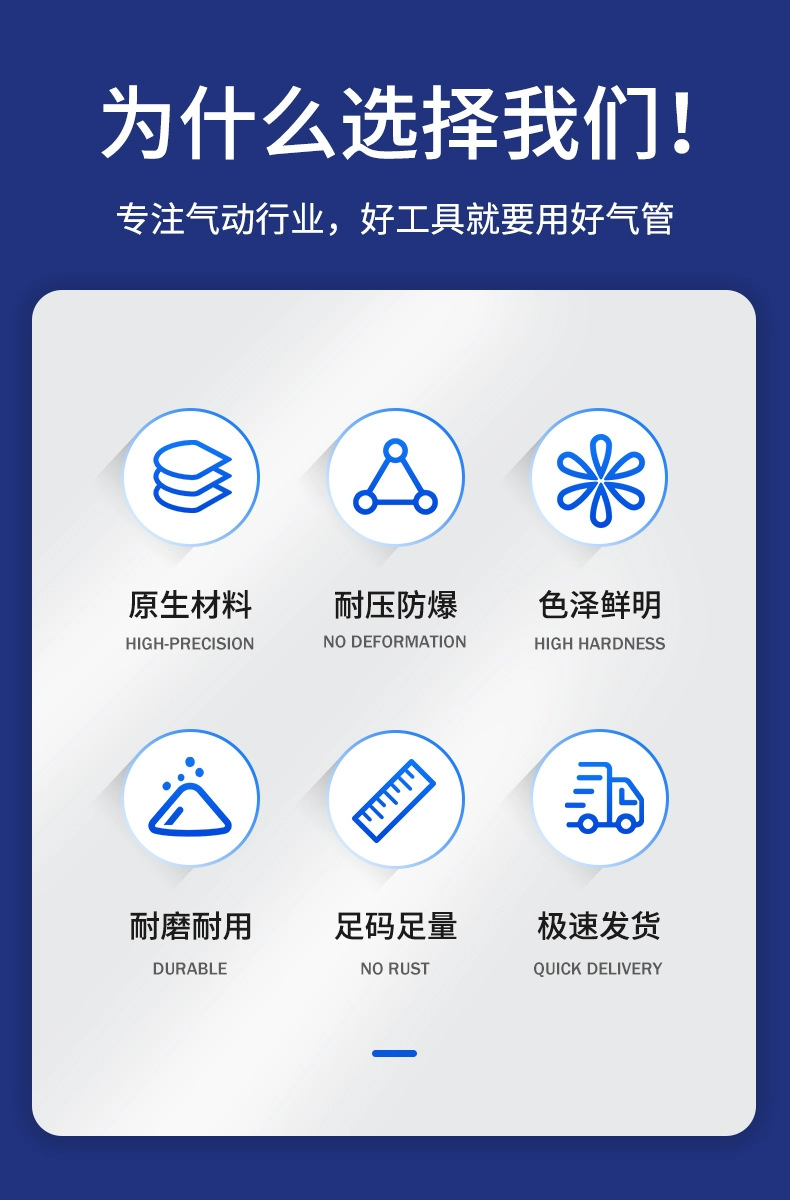 为什么选择我们!

专注气动行业，好工具就要用好气管

原生材料
HIGH-PRECISION

耐压防爆
NO DEFORMATION

色泽鲜明
HIGH HARDNESS

耐磨耐用
DURABLE

足码足量
NO RUST

极速发货
QUICK DELIVERY