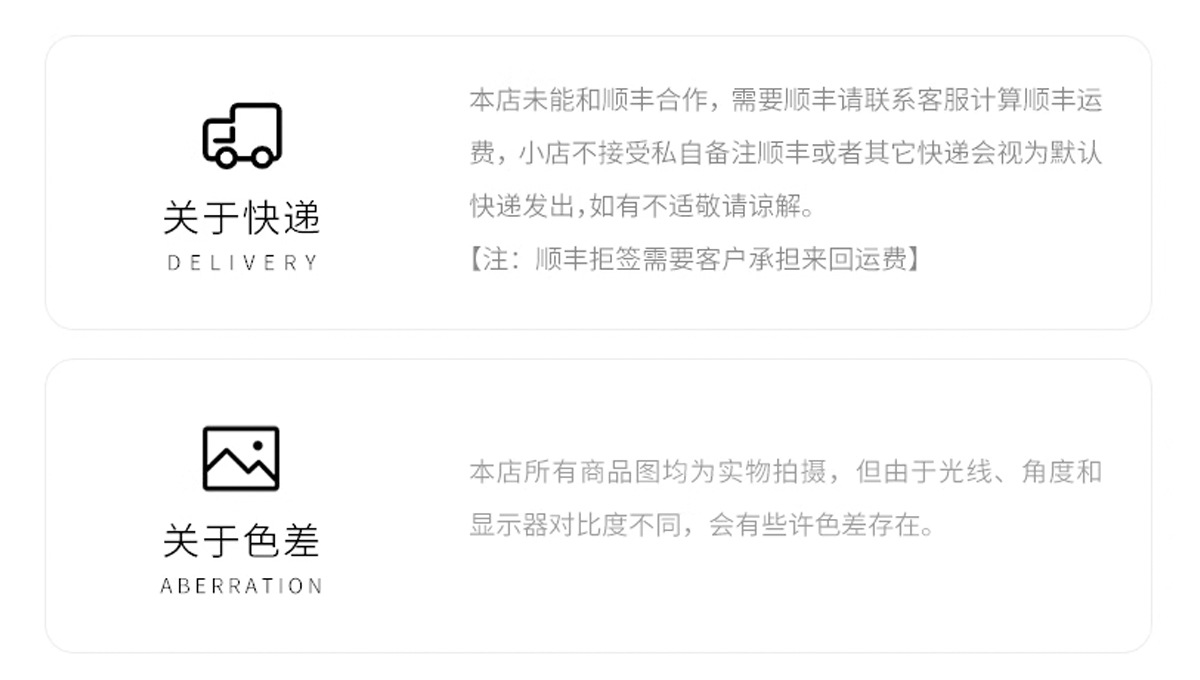 关于快递
DELIVERY

本店未能和顺丰合作，需要顺丰请联系客服计算顺丰运费，小店不接受私自备注顺丰或者其它快递会视为默认快递发出,如有不适敬请谅解。
【注：顺丰拒签需要客户承担来回运费】

关于色差
ABERRATION

本店所有商品图均为实物拍摄，但由于光线、角度和显示器对比度不同，会有些许色差存在。