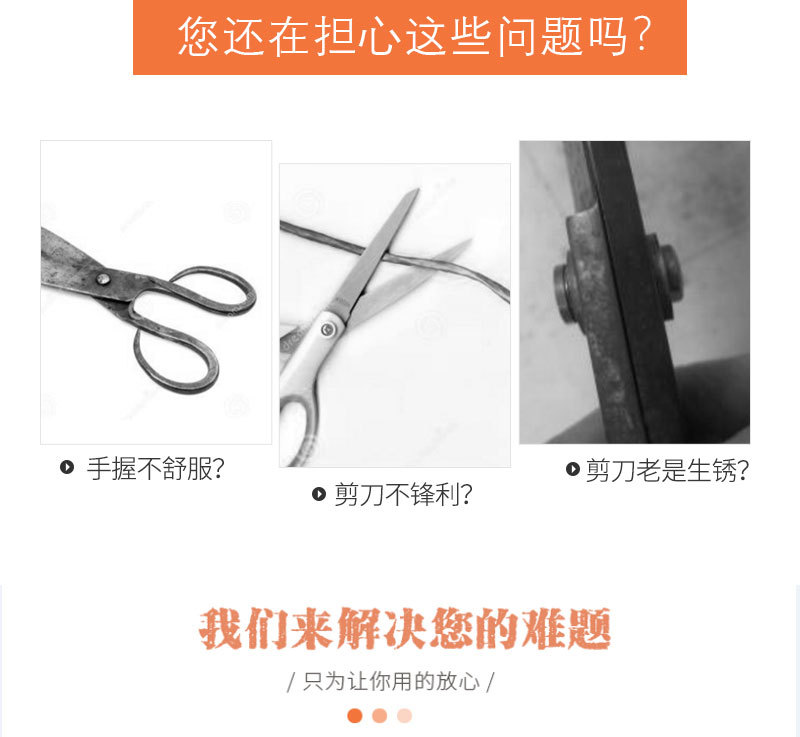 您还在担心这些问题吗?

手握不舒服?

剪刀不锋利?

剪刀老是生锈?

我们来解决您的难题

/ 只为让你用的放心 /