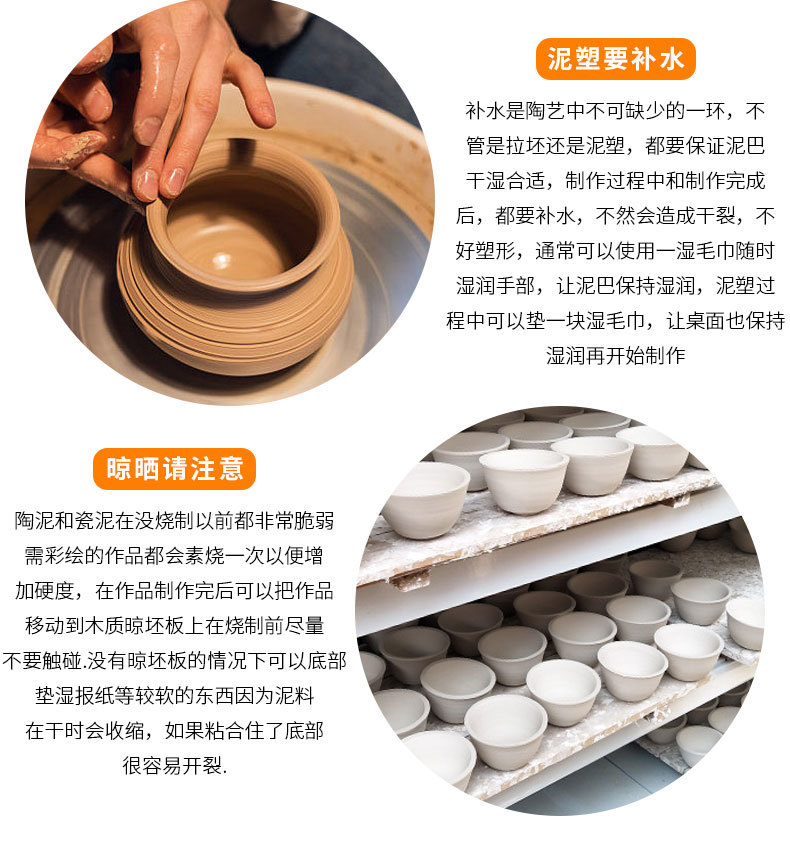 泥塑要补水

补水是陶艺中不可缺少的一环，不管是拉坯还是泥塑，都要保证泥巴干湿合适，制作过程中和制作完成后，都要补水，不然会造成干裂，不好塑形，通常可以使用一湿毛巾随时湿润手部，让泥巴保持湿润，泥塑过程中可以垫一块湿毛巾，让桌面也保持湿润再开始制作

晾晒请注意

陶泥和瓷泥在没烧制以前都非常脆弱需彩绘的作品都会素烧一次以便增加硬度，在作品制作完后可以把作品移动到木质晾坯板上在烧制前尽量不要触碰.没有晾坯板的情况下可以底部垫湿报纸等较软的东西因为泥料在干时会收缩，如果粘合住了底部很容易开裂.