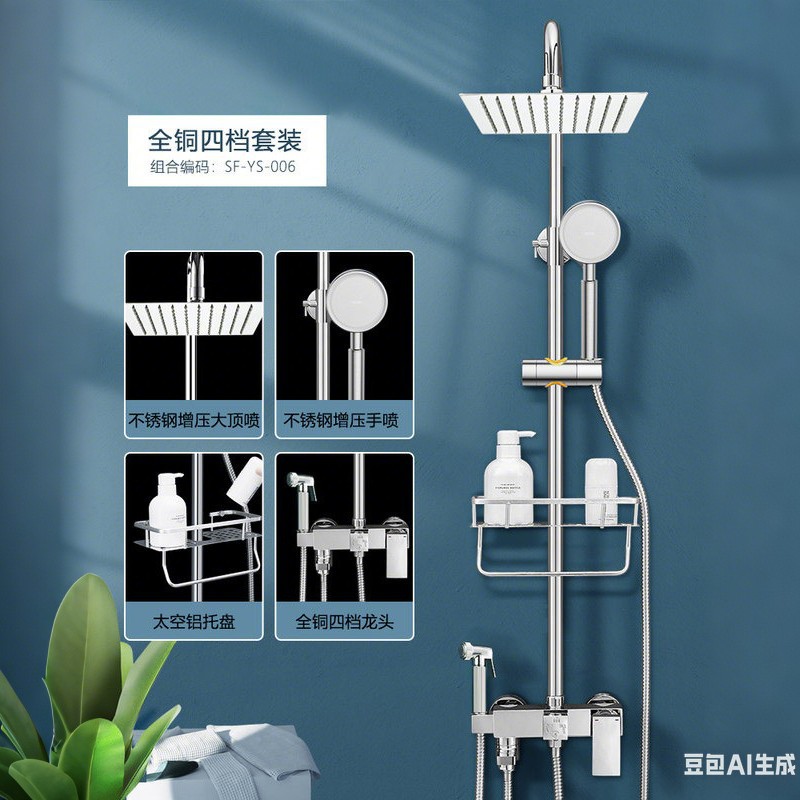 全铜四档套装
组合编码：SF-YS-006

不锈钢增压大顶喷

不锈钢增压手喷

太空铝托盘

全铜四档龙头

豆包AI生成