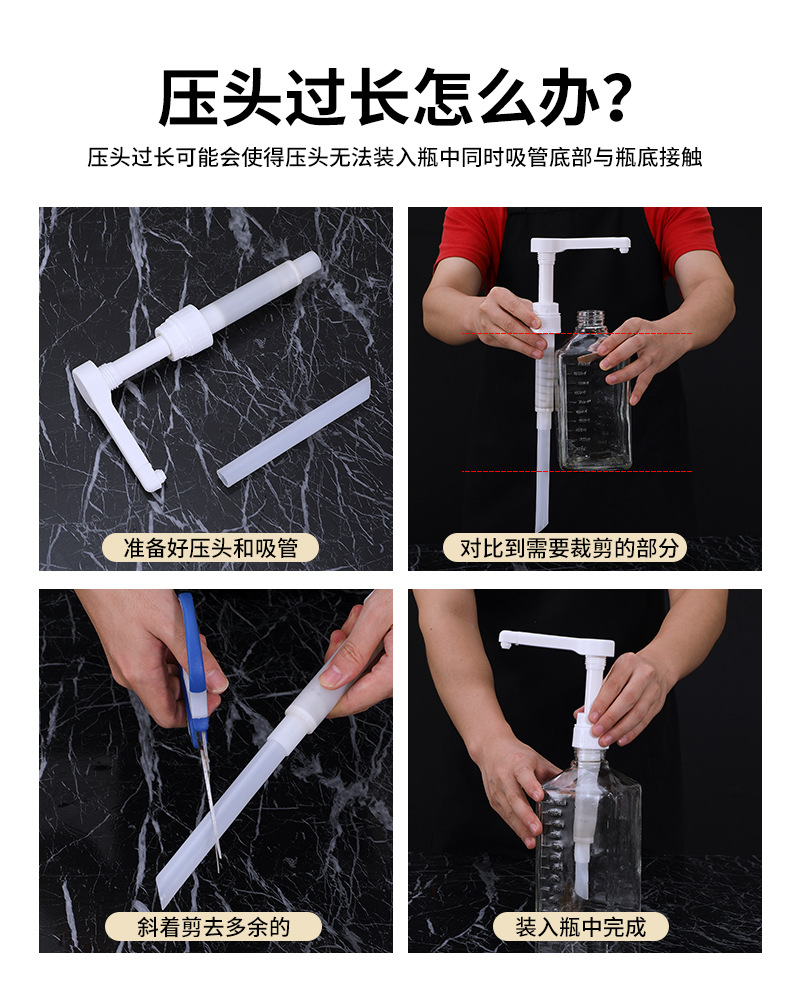 压头过长怎么办？

压头过长可能会使得压头无法装入瓶中同时吸管底部与瓶底接触

准备好压头和吸管

对比到需要裁剪的部分

斜着剪去多余的

装入瓶中完成