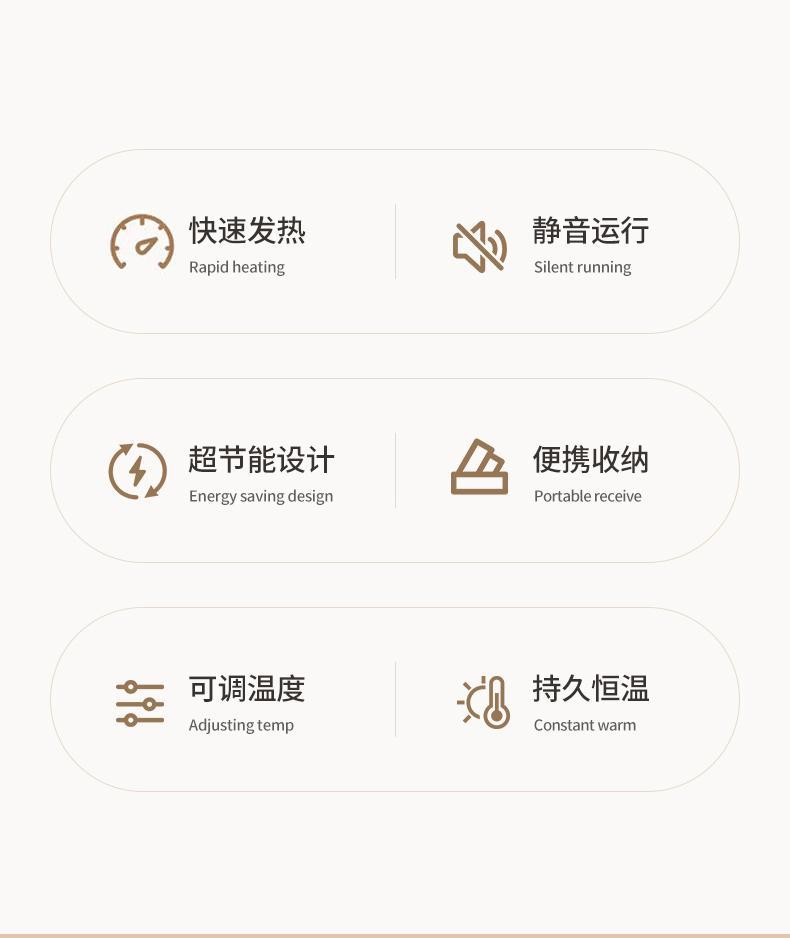 快速发热
Rapid heating

静音运行
Silent running

超节能设计
Energy saving design

便携收纳
Portable receive

可调温度
Adjusting temp

持久恒温
Constant warm