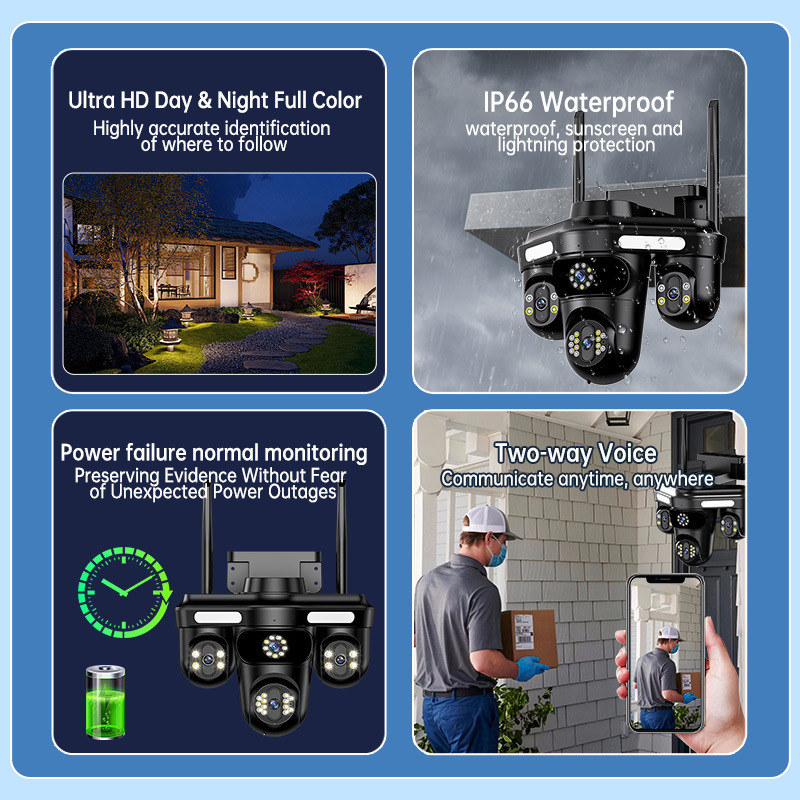 Ultra HD Day & Night Full Color
Highly accurate identification of where to follow

IP66 Waterproof
waterproof, sunscreen and lightning protection

Power failure normal monitoring
Preserving Evidence Without Fear of Unexpected Power Outages

Two-way Voice
Communicate anytime, anywhere