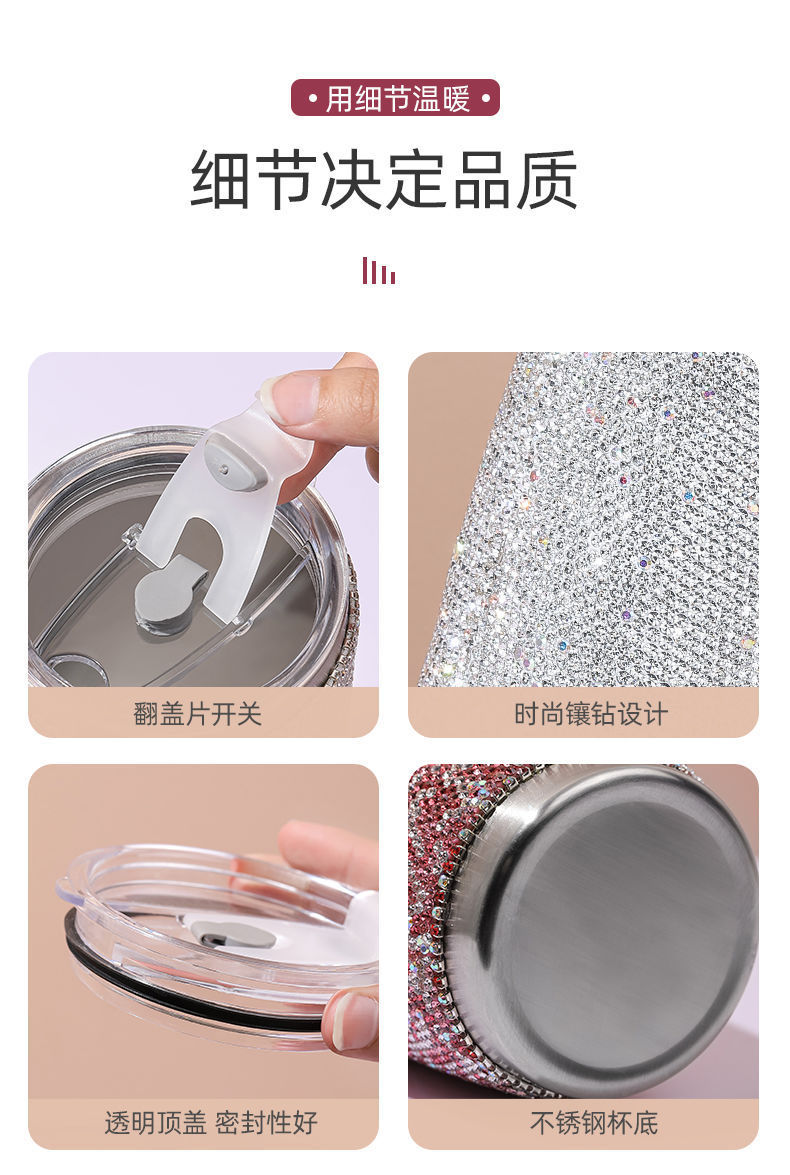 • 用细节温暖 •

细节决定品质

翻盖片开关

时尚镶钻设计

透明顶盖 密封性好

不锈钢杯底