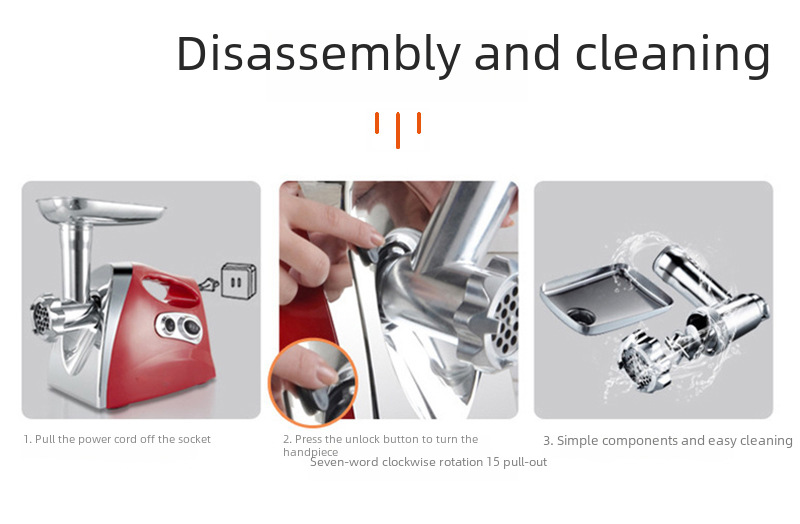 Disassembly and cleaning

1. Pull the power cord off the socket

2. Press the unlock button to turn the handpiece
Seven-word clockwise rotation 15 pull-out

3. Simple components and easy cleaning