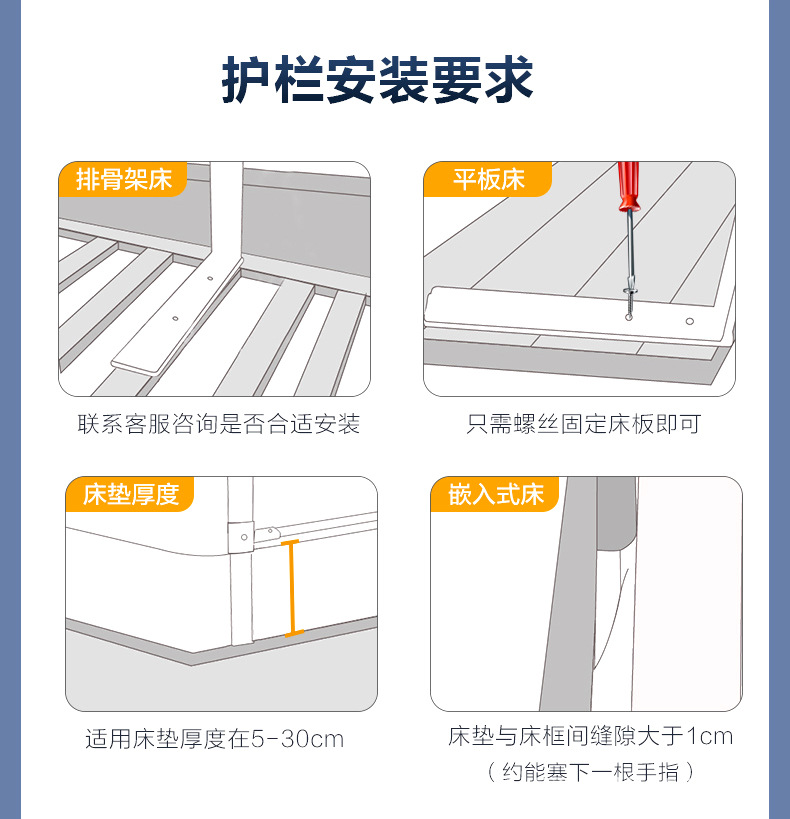 护栏安装要求

排骨架床

联系客服咨询是否合适安装

平板床

只需螺丝固定床板即可

床垫厚度

适用床垫厚度在5-30cm

嵌入式床

床垫与床框间缝隙大于1cm
（约能塞下一根手指）