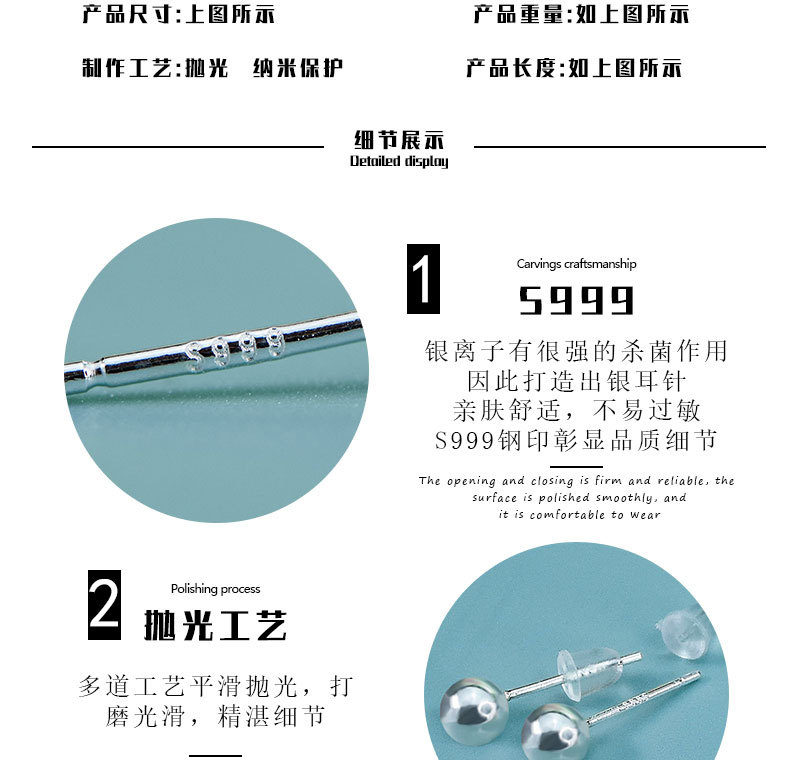 产品尺寸:上图所示

产品重量:如上图所示

制作工艺:抛光 纳米保护

产品长度:如上图所示

细节展示
Detailed display

S999

1

Carvings craftsmanship

S999

银离子有很强的杀菌作用
因此打造出银耳针
亲肤舒适，不易过敏
S999钢印彰显品质细节

The opening and closing is firm and reliable, the surface is polished smoothly, and it is comfortable to wear

2

Polishing process

抛光工艺

多道工艺平滑抛光，打磨光滑，精湛细节