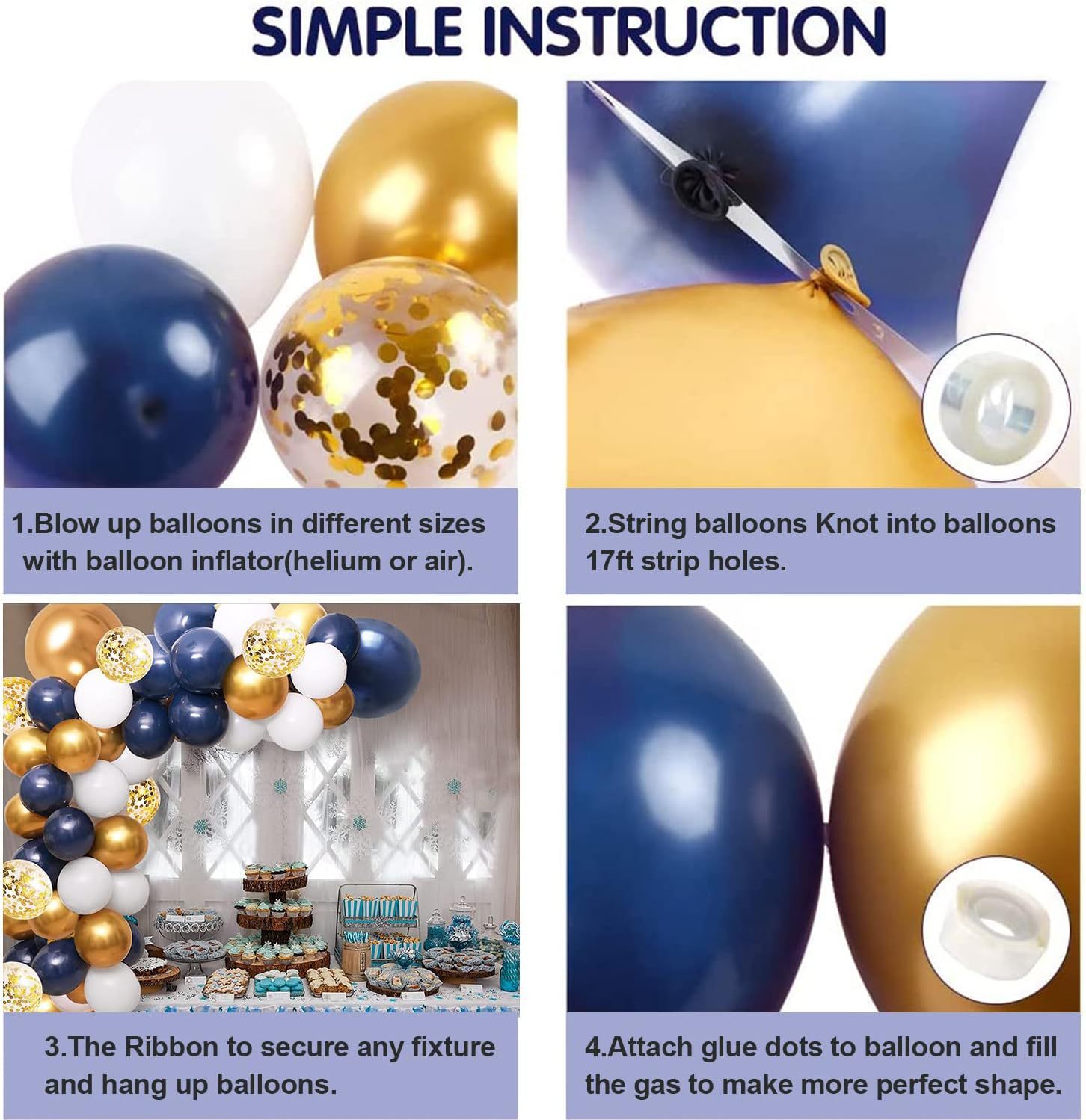 SIMPLE INSTRUCTION

1.Blow up balloons in different sizes with balloon inflator(helium or air).

2.String balloons Knot into balloons 17ft strip holes.

3.The Ribbon to secure any fixture and hang up balloons.

4.Attach glue dots to balloon and fill the gas to make more perfect shape.