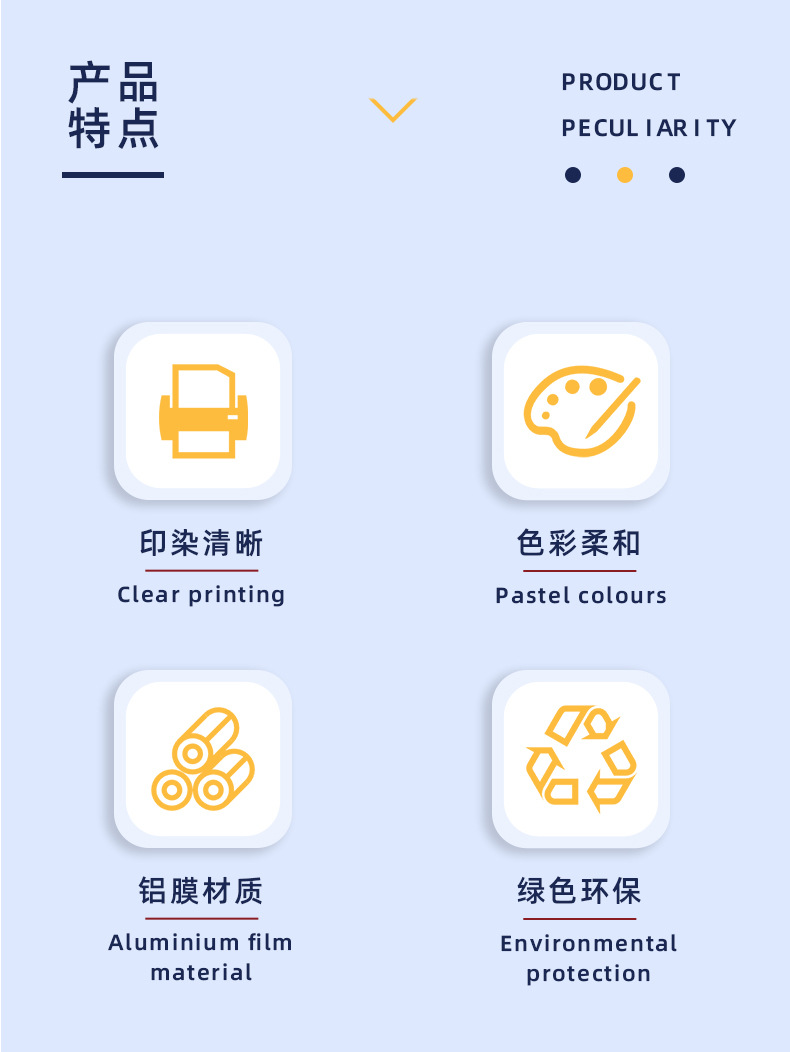 产品
特点

PRODUCT
PECULIARITY

印染清晰
Clear printing

色彩柔和
Pastel colours

铝膜材质
Aluminium film material

绿色环保
Environmental protection