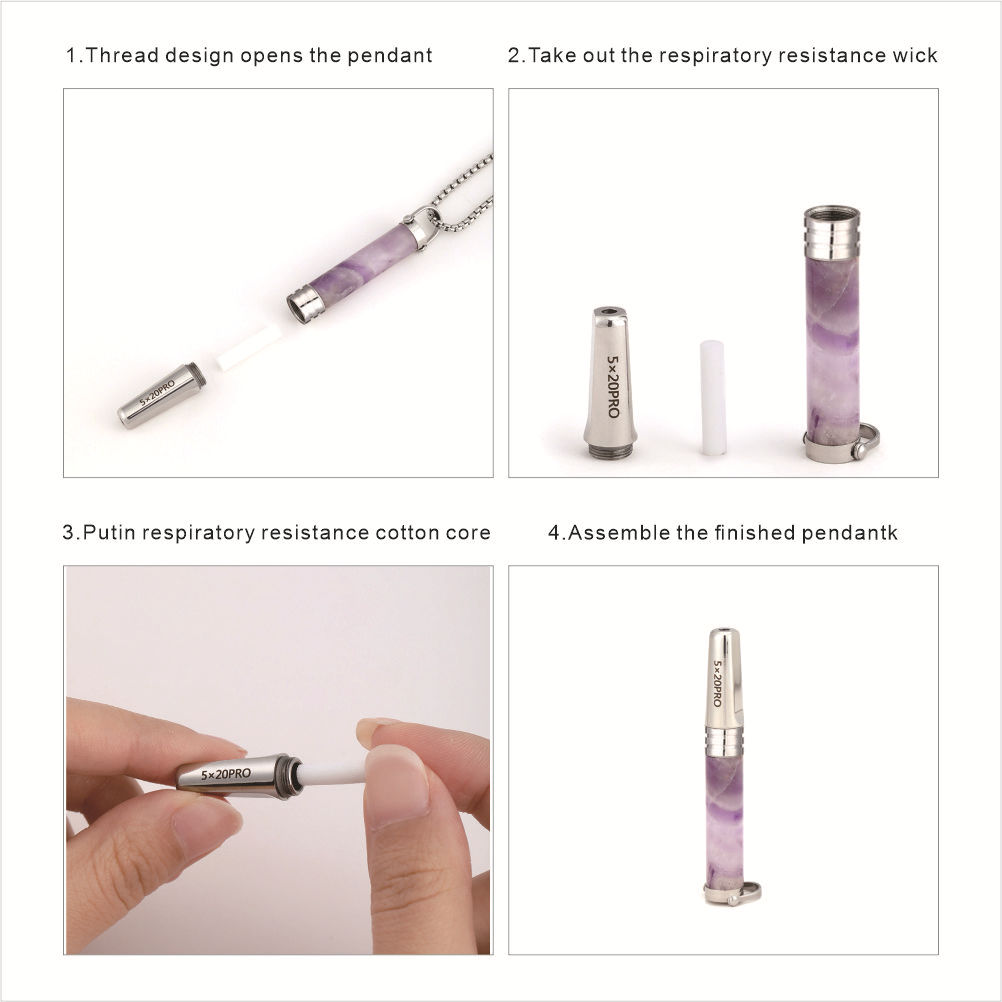 1.Thread design opens the pendant

5×20PRO

2.Take out the respiratory resistance wick

5×20PRO

3.Putin respiratory resistance cotton core

5×20PRO

4.Assemble the finished pendantk

5×20PRO