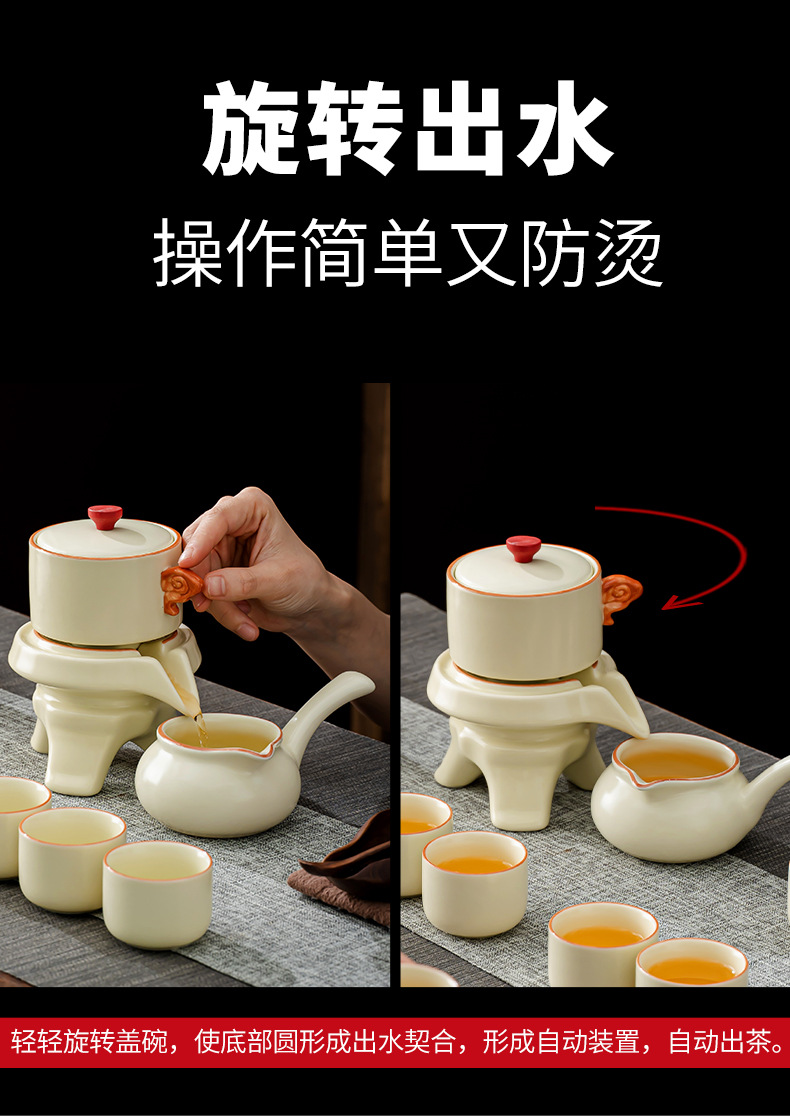 旋转出水

操作简单又防烫

轻轻旋转盖碗，使底部圆形成出水契合，形成自动装置，自动出茶。