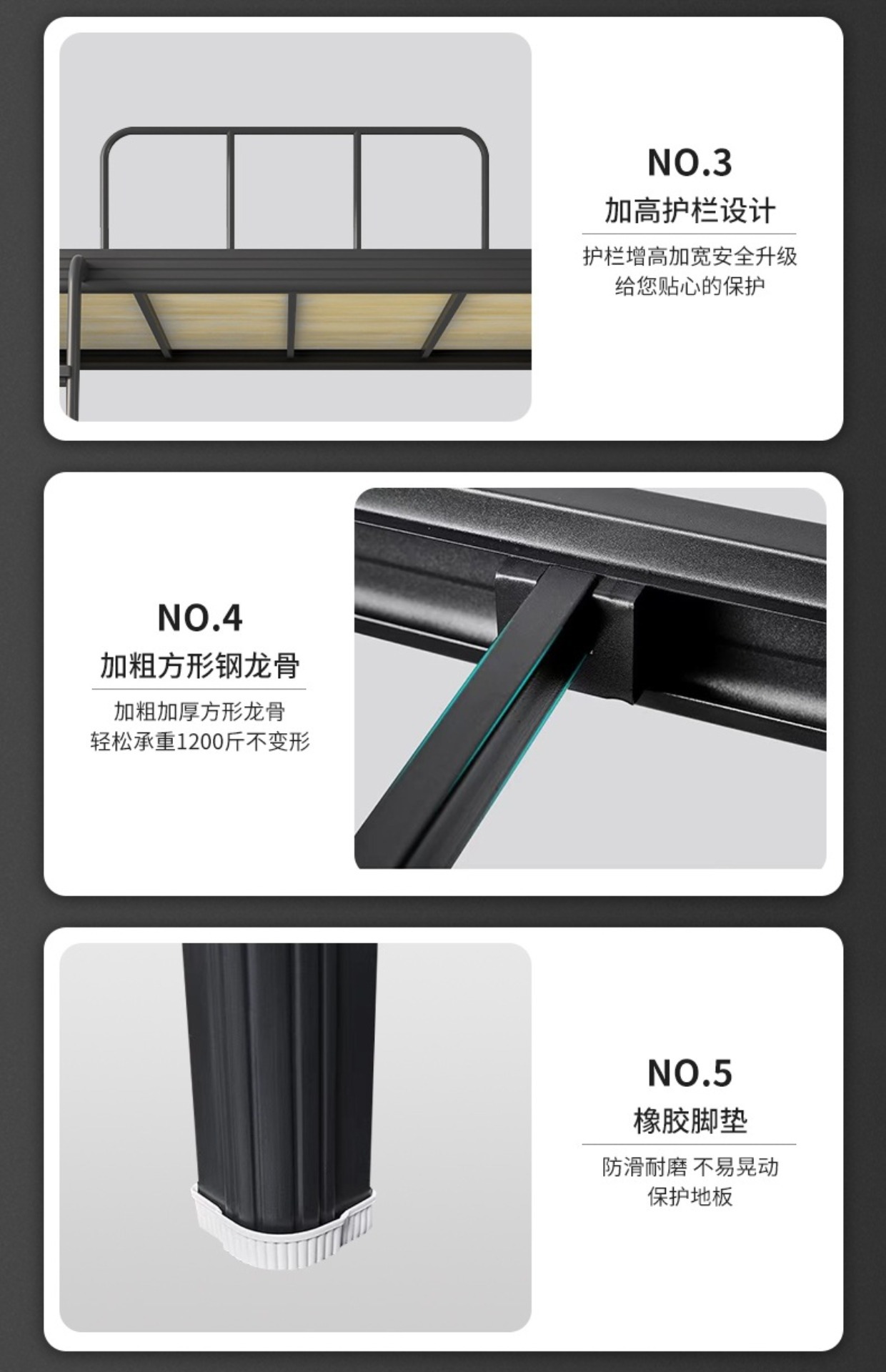 NO.3
加高护栏设计

护栏增高加宽安全升级
给您贴心的保护

NO.4
加粗方形钢龙骨

加粗加厚方形龙骨
轻松承重1200斤不变形

NO.5
橡胶脚垫

防滑耐磨 不易晃动
保护地板