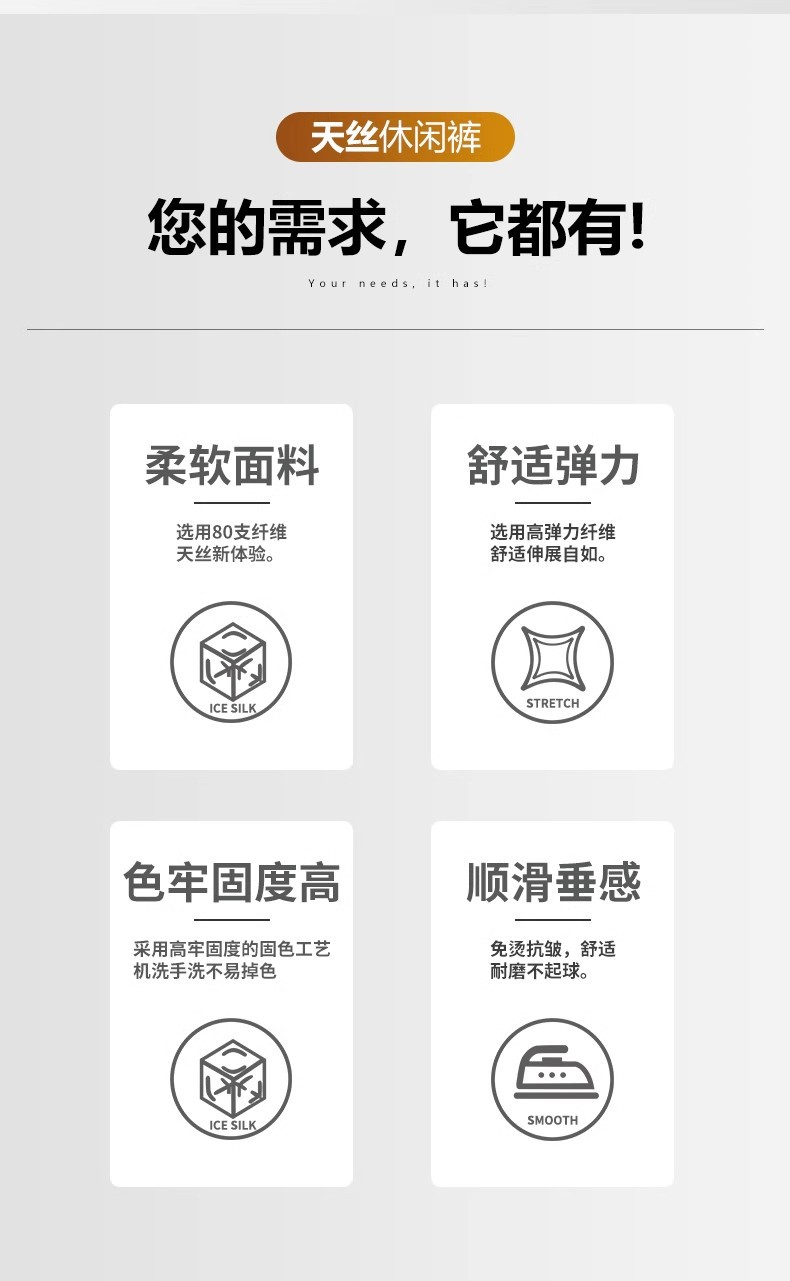 天丝休闲裤

您的需求，它都有!

Your needs, it has!

柔软面料

选用80支纤维
天丝新体验。

ICE SILK

舒适弹力

选用高弹力纤维
舒适伸展自如。

STRETCH

色牢固度高

采用高牢固度的固色工艺
机洗手洗不易掉色

ICE SILK

顺滑垂感

免烫抗皱，舒适
耐磨不起球。

SMOOTH