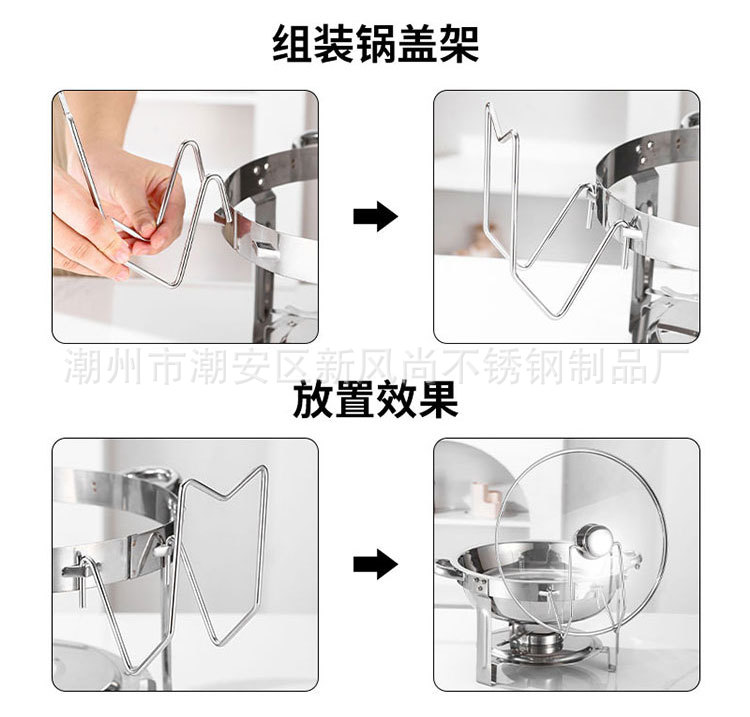 组装锅盖架

潮州市潮安区新风尚不锈钢制品厂

放置效果