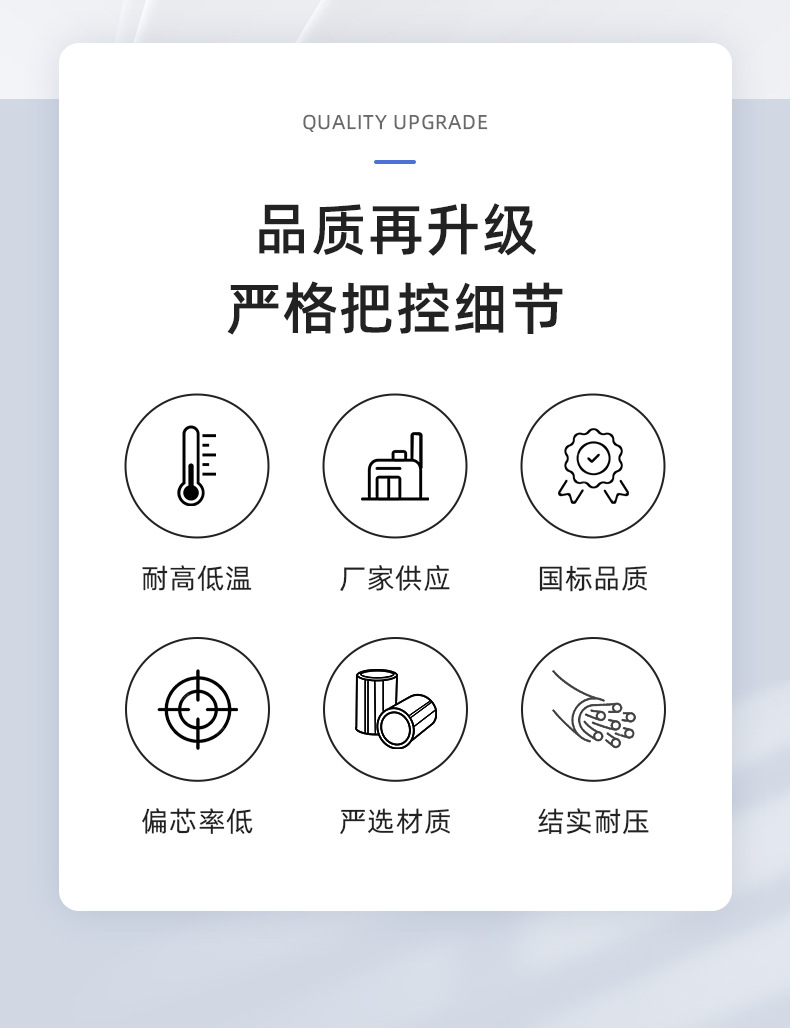 QUALITY UPGRADE

品质再升级
严格把控细节

耐高低温

厂家供应

国标品质

偏芯率低

严选材质

结实耐压