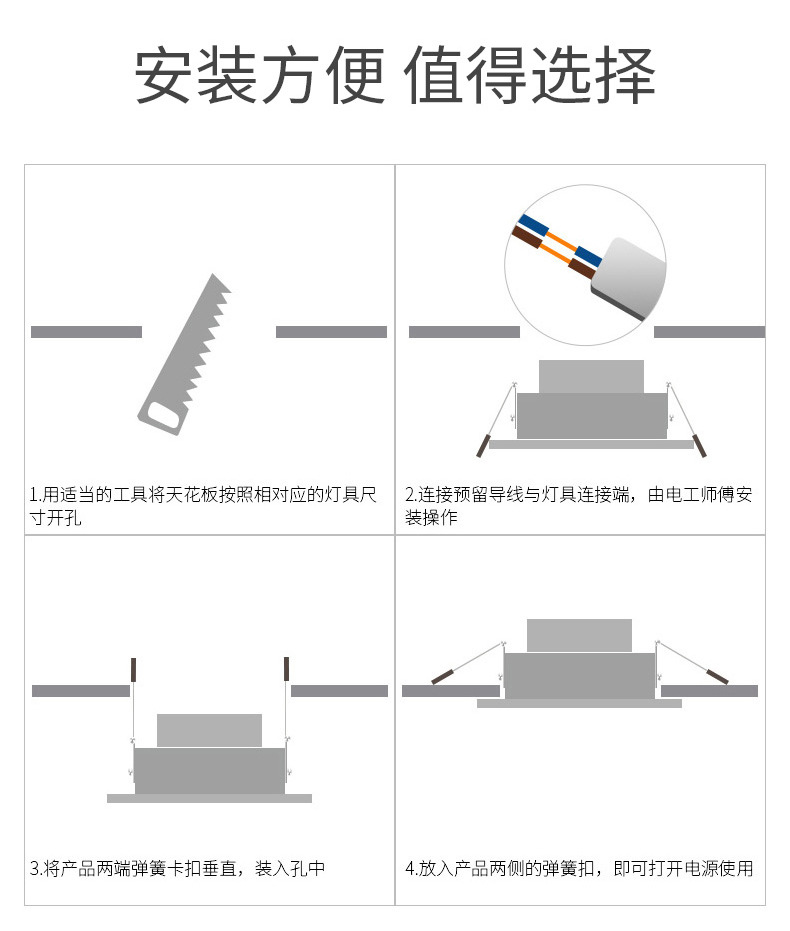 安装方便 值得选择

1.用适当的工具将天花板按照相对应的灯具尺寸开孔

2.连接预留导线与灯具连接端，由电工师傅安装操作

3.将产品两端弹簧卡扣垂直，装入孔中

4.放入产品两侧的弹簧扣，即可打开电源使用