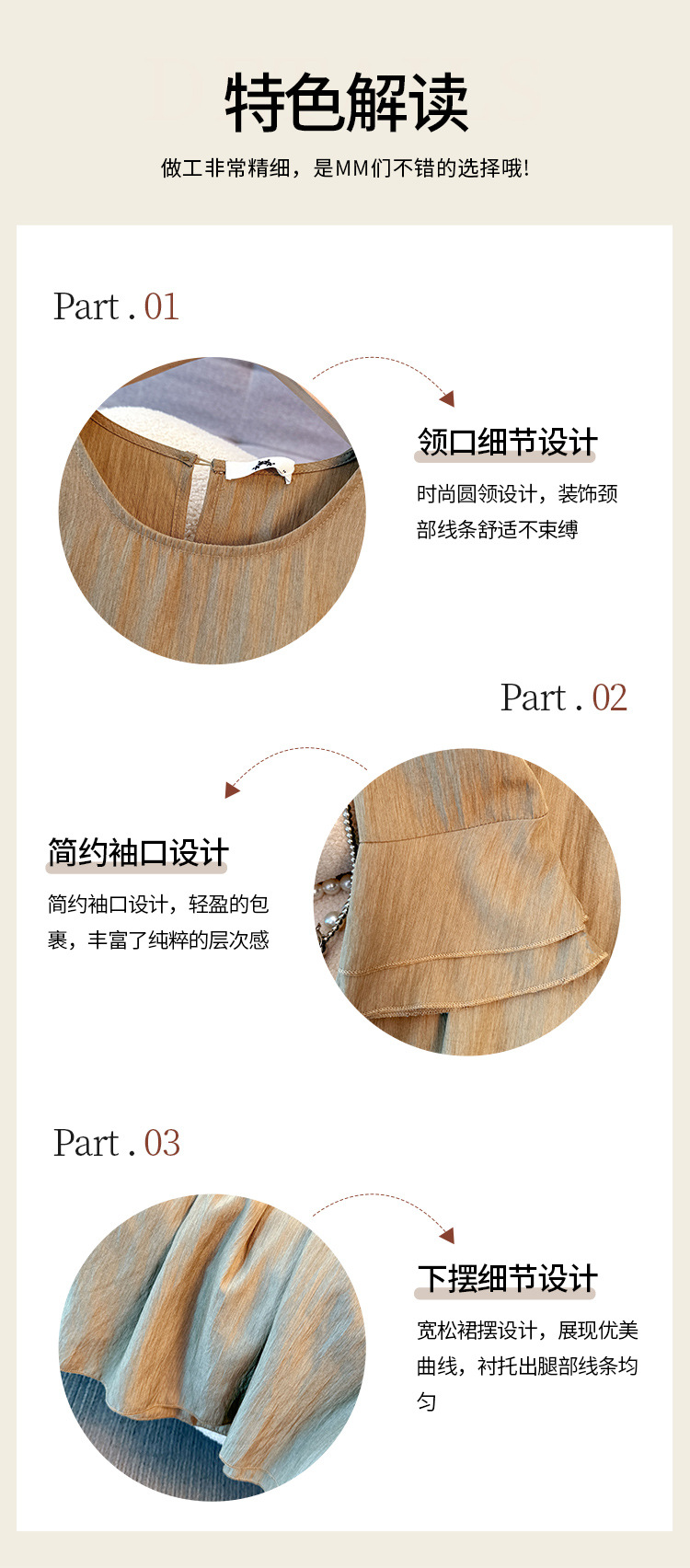 特色解读

做工非常精细，是MM们不错的选择哦!

Part . 01

领口细节设计

时尚圆领设计，装饰颈部线条舒适不束缚

Part . 02

简约袖口设计

简约袖口设计，轻盈的包裹，丰富了纯粹的层次感

Part . 03

下摆细节设计

宽松裙摆设计，展现优美曲线，衬托出腿部线条均匀