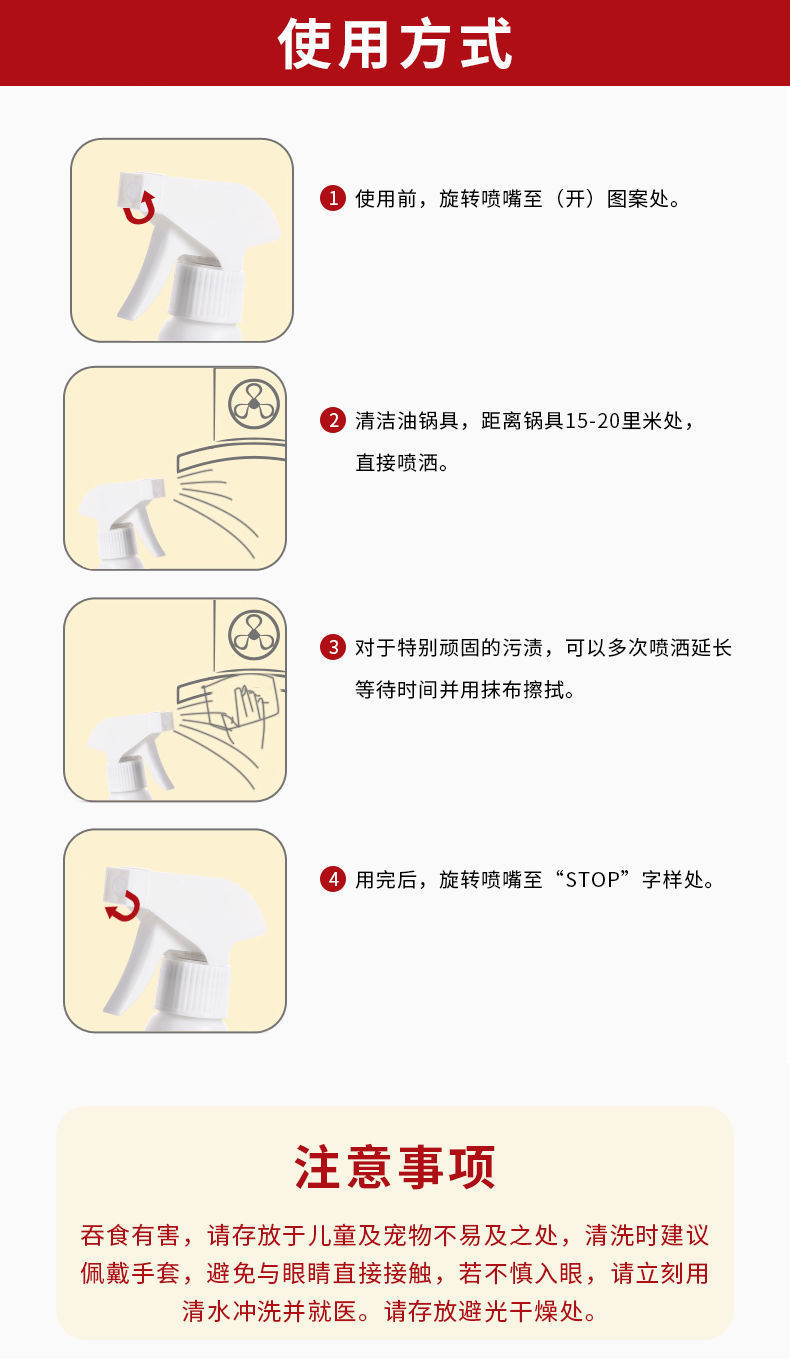 使用方式

1 使用前，旋转喷嘴至（开）图案处。

2 清洁油锅具，距离锅具15-20里米处，直接喷洒。

3 对于特别顽固的污渍，可以多次喷洒延长等待时间并用抹布擦拭。

4 用完后，旋转喷嘴至“STOP”字样处。

注意事项

吞食有害，请存放于儿童及宠物不易及之处，清洗时建议佩戴手套，避免与眼睛直接接触，若不慎入眼，请立刻用清水冲洗并就医。请存放避光干燥处。