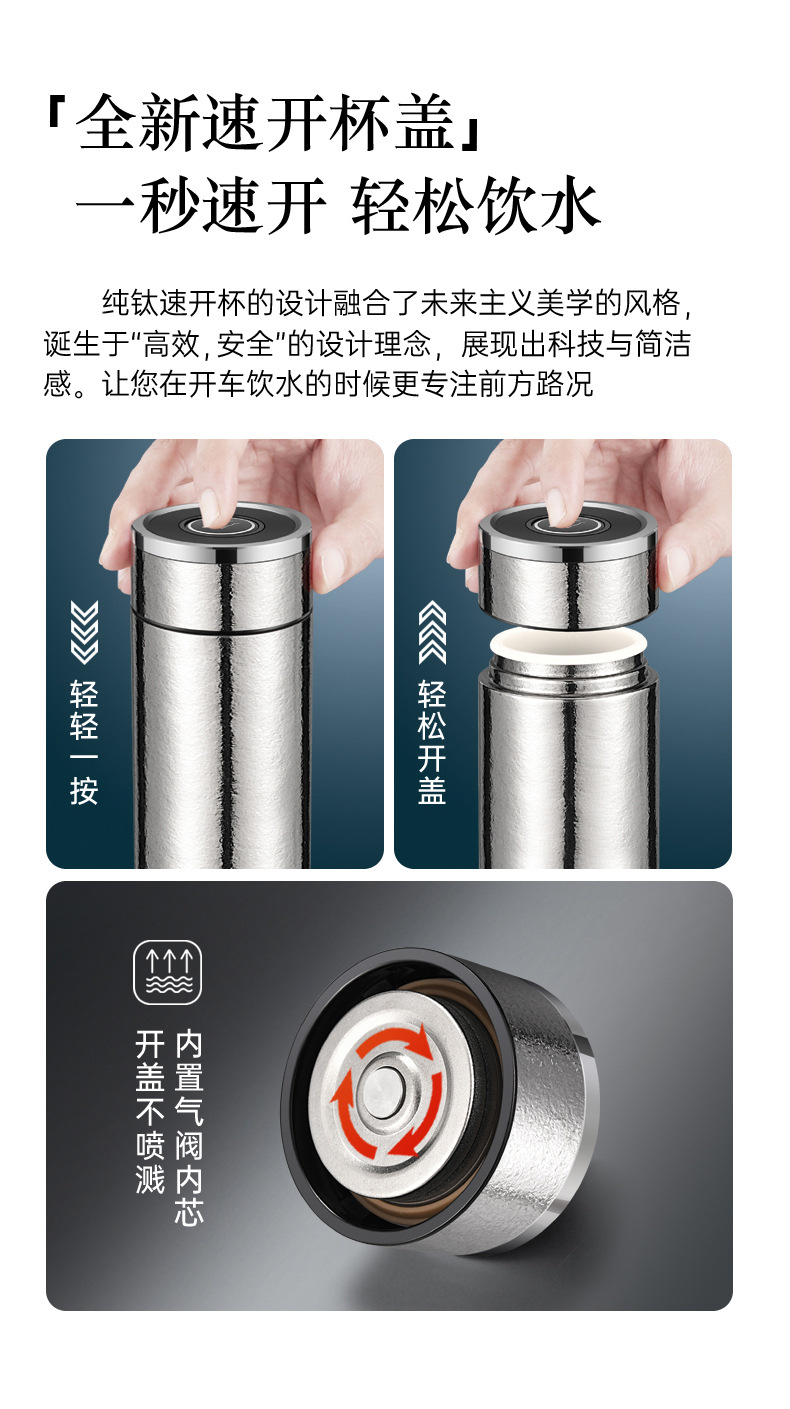 「全新速开杯盖」
一秒速开 轻松饮水

纯钛速开杯的设计融合了未来主义美学的风格，诞生于“高效，安全”的设计理念，展现出科技与简洁感。让您在开车饮水的时候更专注前方路况

轻轻一按

轻松开盖

内置气阀内芯
开盖不喷溅