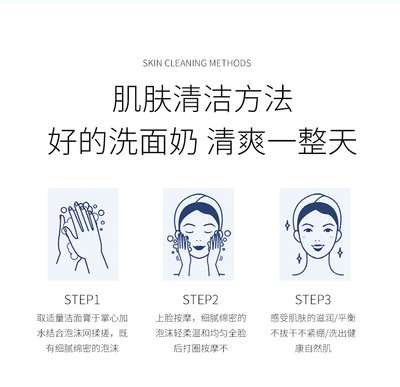 SKIN CLEANING METHODS

肌肤清洁方法
好的洗面奶 清爽一整天

STEP1
取适量洁面膏于掌心加水结合泡沫网揉搓，既有细腻绵密的泡沫

STEP2
上脸按摩，细腻绵密的泡沫轻柔温和均匀全脸后打圈按摩不

STEP3
感受肌肤的滋润/平衡不拔干不紧绷/洗出健康自然肌