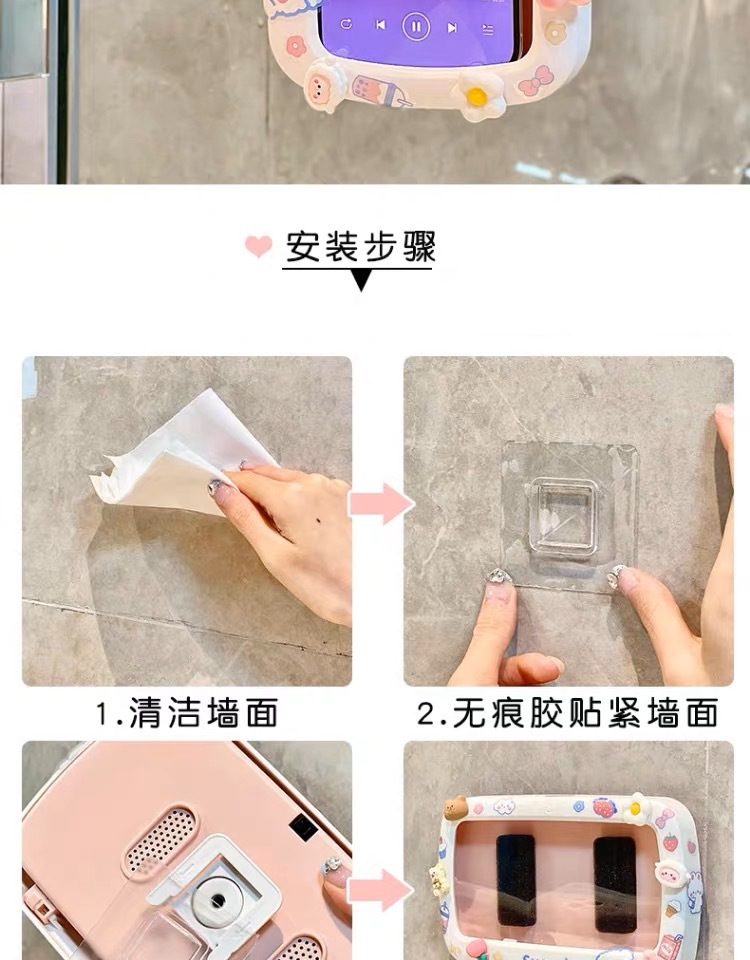 安装步骤

1.清洁墙面

2.无痕胶贴紧墙面