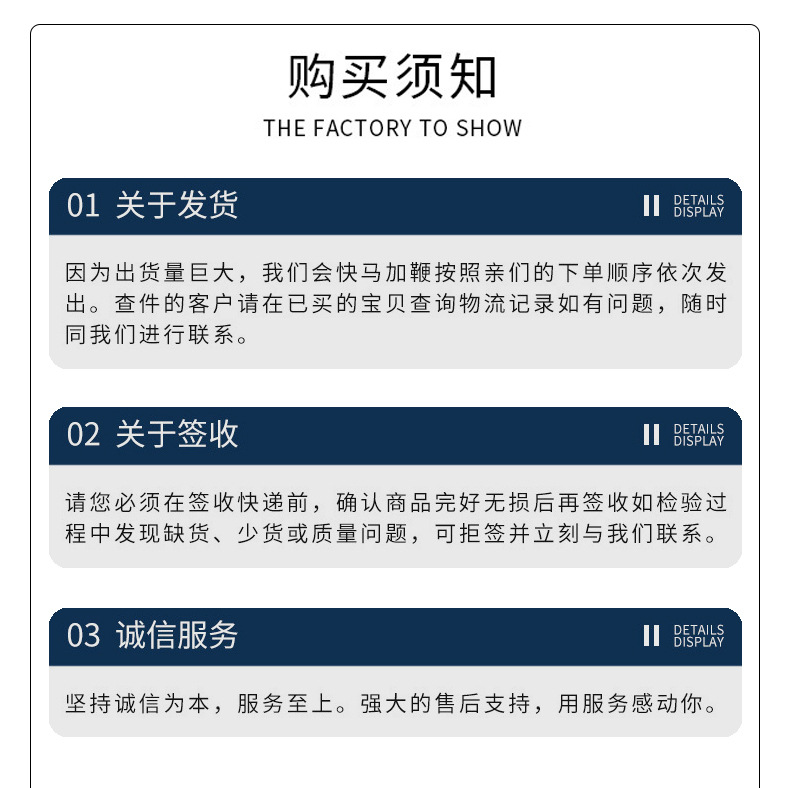 购买须知
THE FACTORY TO SHOW

01 关于发货
DETAILS
DISPLAY

因为出货量巨大，我们会快马加鞭按照亲们的下单顺序依次发出。查件的客户请在已买的宝贝查询物流记录如有问题，随时同我们进行联系。

02 关于签收
DETAILS
DISPLAY

请您必须在签收快递前，确认商品完好无损后再签收如检验过程中发现缺货、少货或质量问题，可拒签并立刻与我们联系。

03 诚信服务
DETAILS
DISPLAY

坚持诚信为本，服务至上。强大的售后支持，用服务感动你。