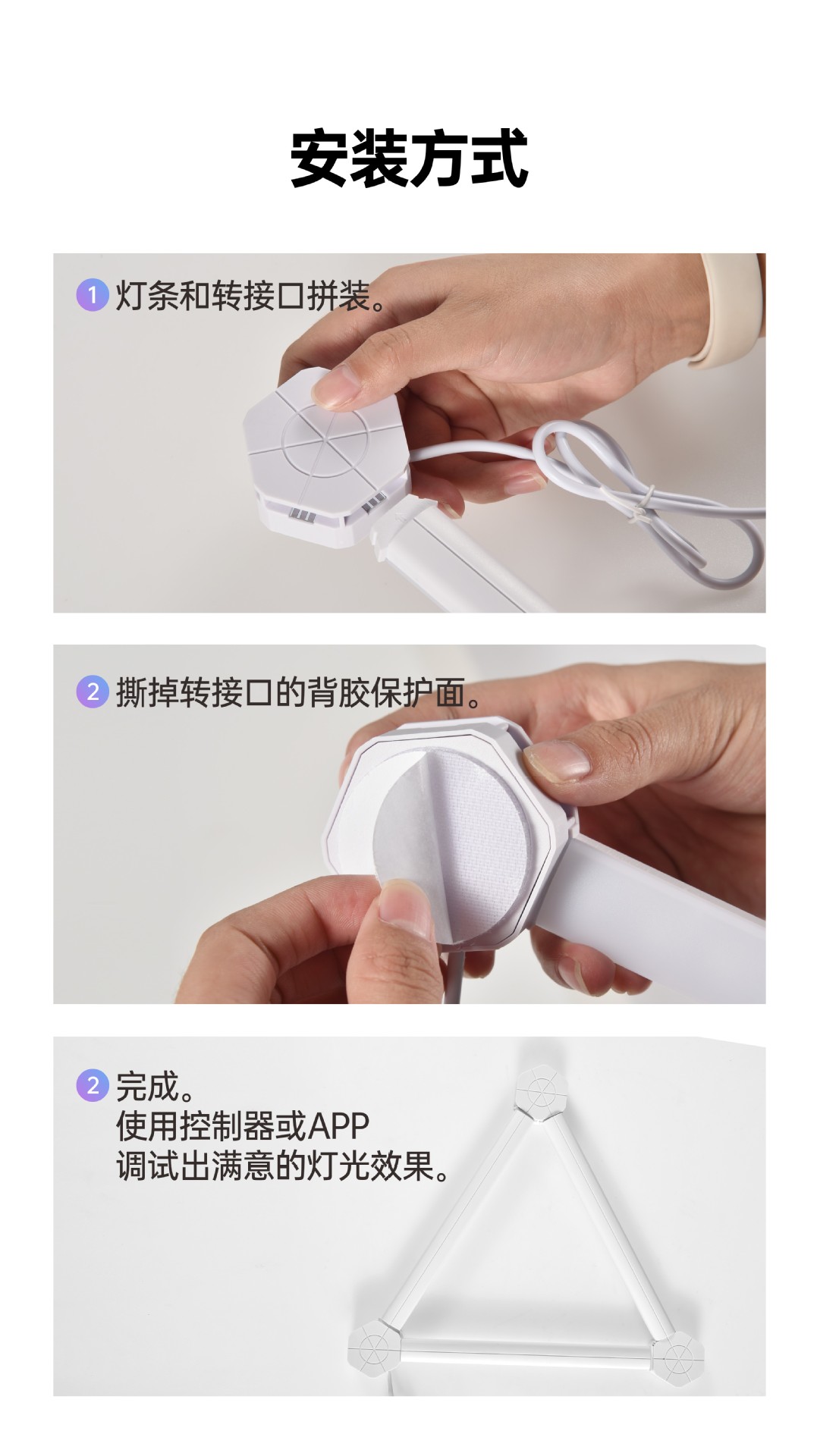 安装方式

1 灯条和转接口拼装。

2 撕掉转接口的背胶保护面。

2 完成。
使用控制器或APP
调试出满意的灯光效果。